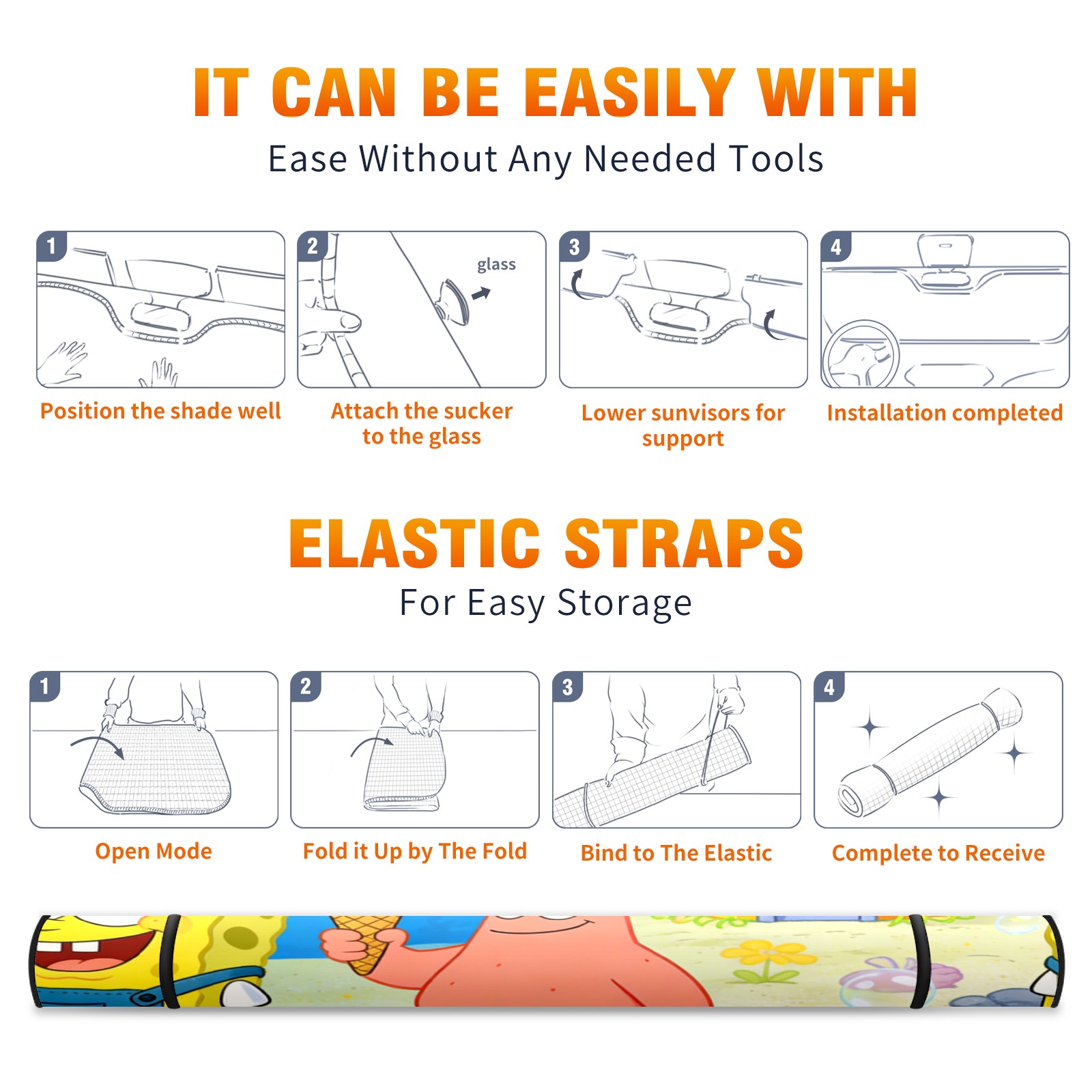 IT CAN BE EASILY WITH

Ease Without Any Needed Tools

1

Position the shade well

2

glass

Attach the sucker to the glass

3

Lower sunvisors for support

4

Installation completed

ELASTIC STRAPS

For Easy Storage

1

Open Mode

2

Fold it Up by The Fold

3

Bind to The Elastic

4

Complete to Receive