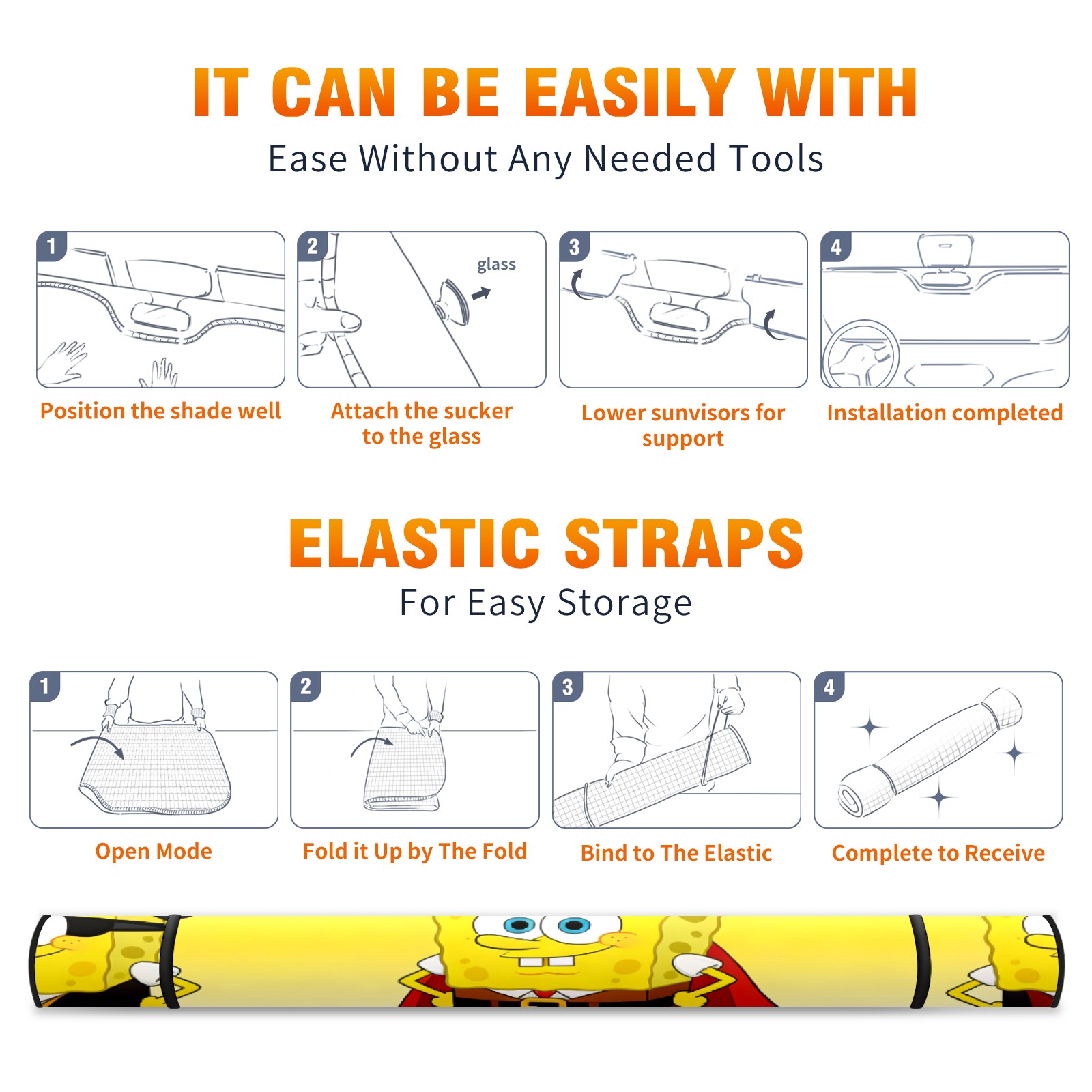 IT CAN BE EASILY WITH
Ease Without Any Needed Tools

1
Position the shade well

2
glass
Attach the sucker to the glass

3
Lower sunvisors for support

4
Installation completed

ELASTIC STRAPS
For Easy Storage

1
Open Mode

2
Fold it Up by The Fold

3
Bind to The Elastic

4
Complete to Receive