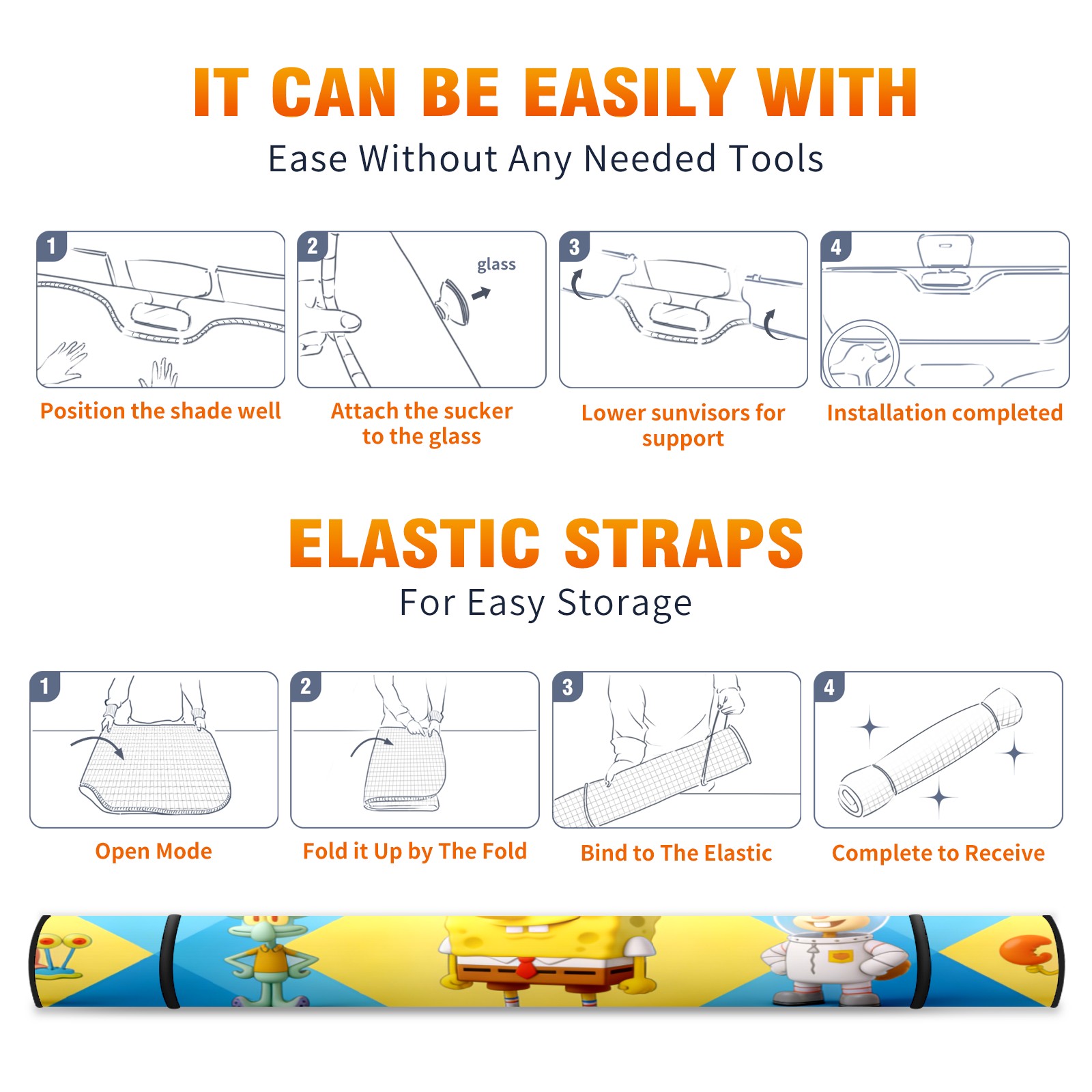 IT CAN BE EASILY WITH

Ease Without Any Needed Tools

1

Position the shade well

2

glass

Attach the sucker to the glass

3

Lower sunvisors for support

4

Installation completed

ELASTIC STRAPS

For Easy Storage

1

Open Mode

2

Fold it Up by The Fold

3

Bind to The Elastic

4

Complete to Receive