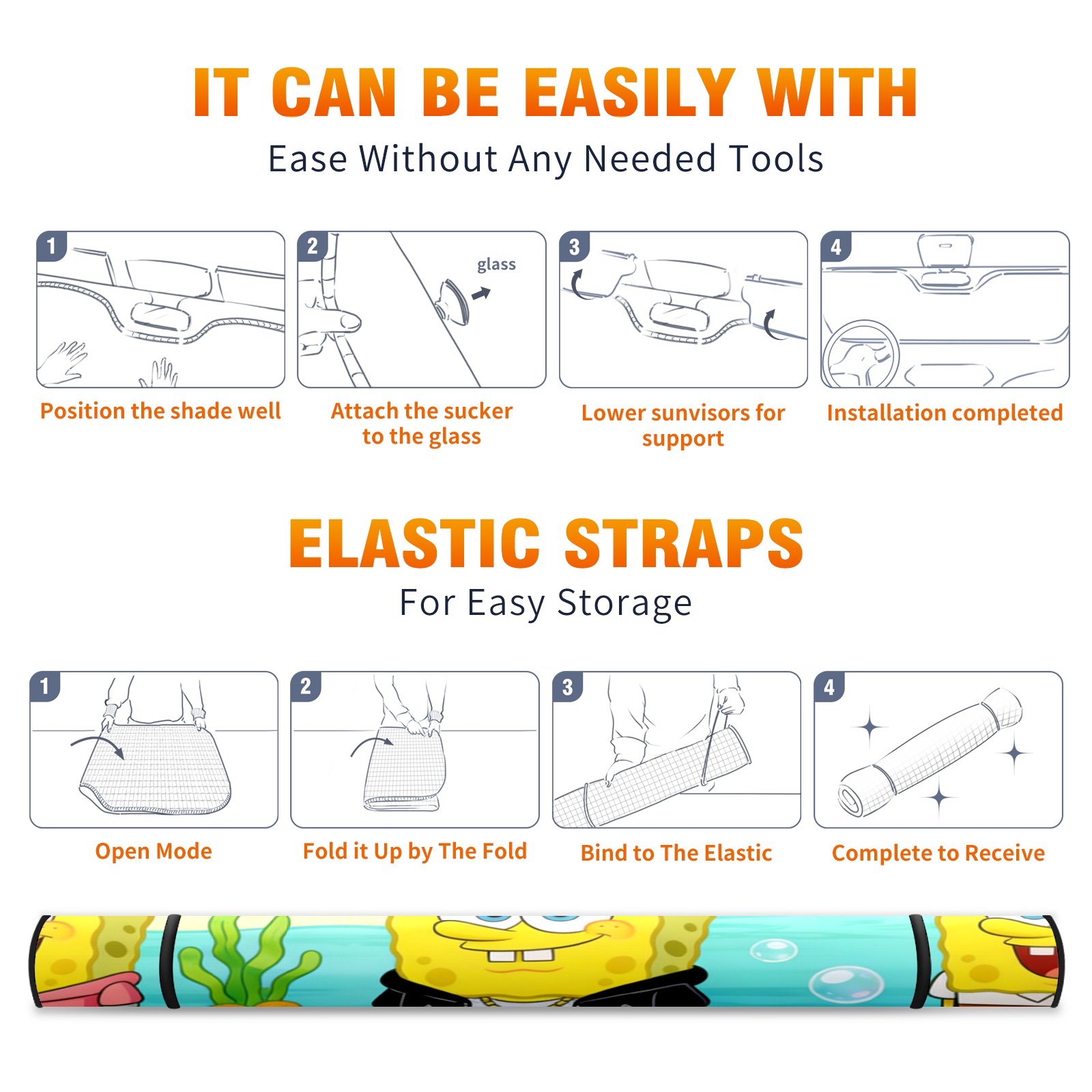 IT CAN BE EASILY WITH
Ease Without Any Needed Tools

1
Position the shade well

2
glass
Attach the sucker to the glass

3
Lower sunvisors for support

4
Installation completed

ELASTIC STRAPS
For Easy Storage

1
Open Mode

2
Fold it Up by The Fold

3
Bind to The Elastic

4
Complete to Receive