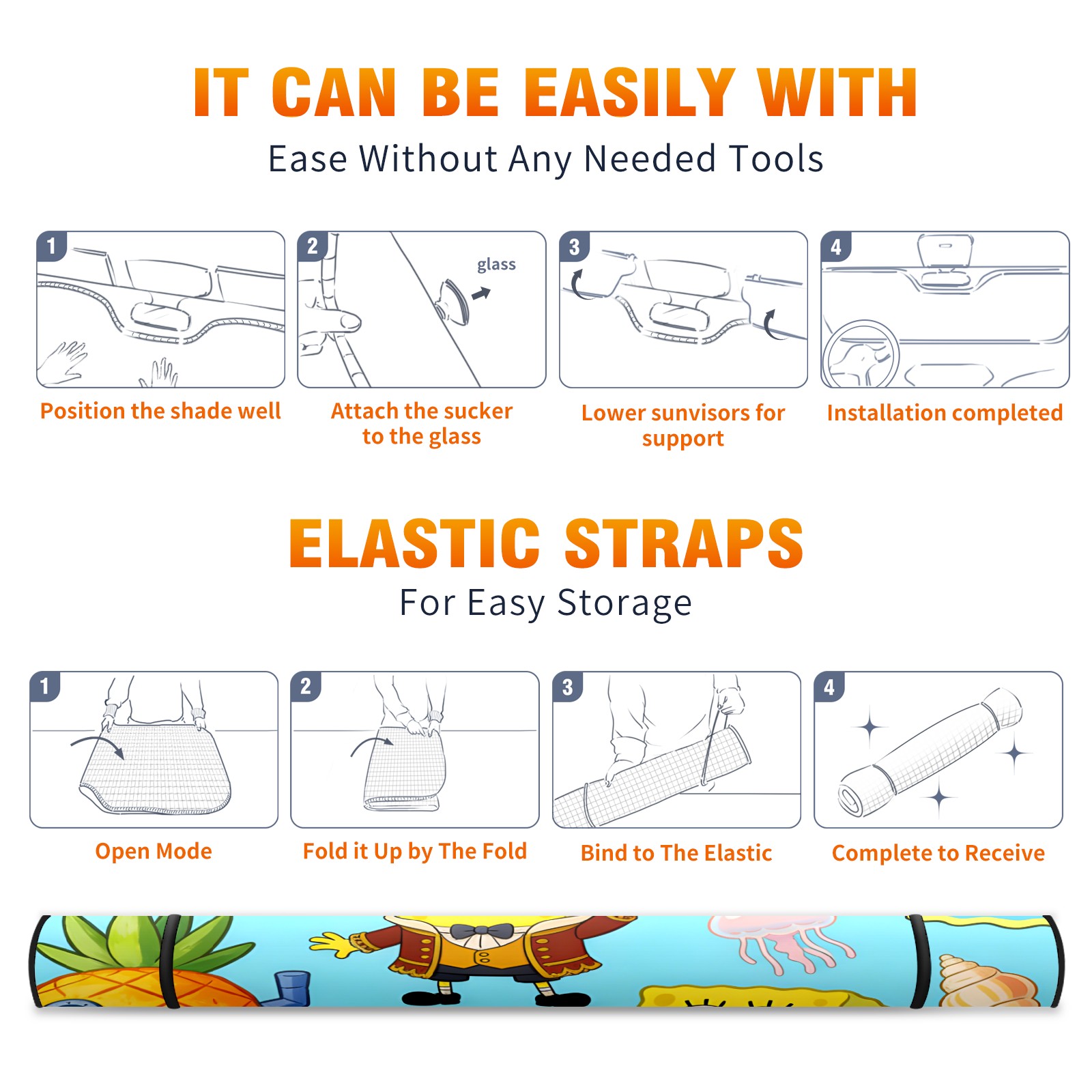 IT CAN BE EASILY WITH
Ease Without Any Needed Tools

1
Position the shade well

2
glass
Attach the sucker to the glass

3
Lower sunvisors for support

4
Installation completed

ELASTIC STRAPS
For Easy Storage

1
Open Mode

2
Fold it Up by The Fold

3
Bind to The Elastic

4
Complete to Receive