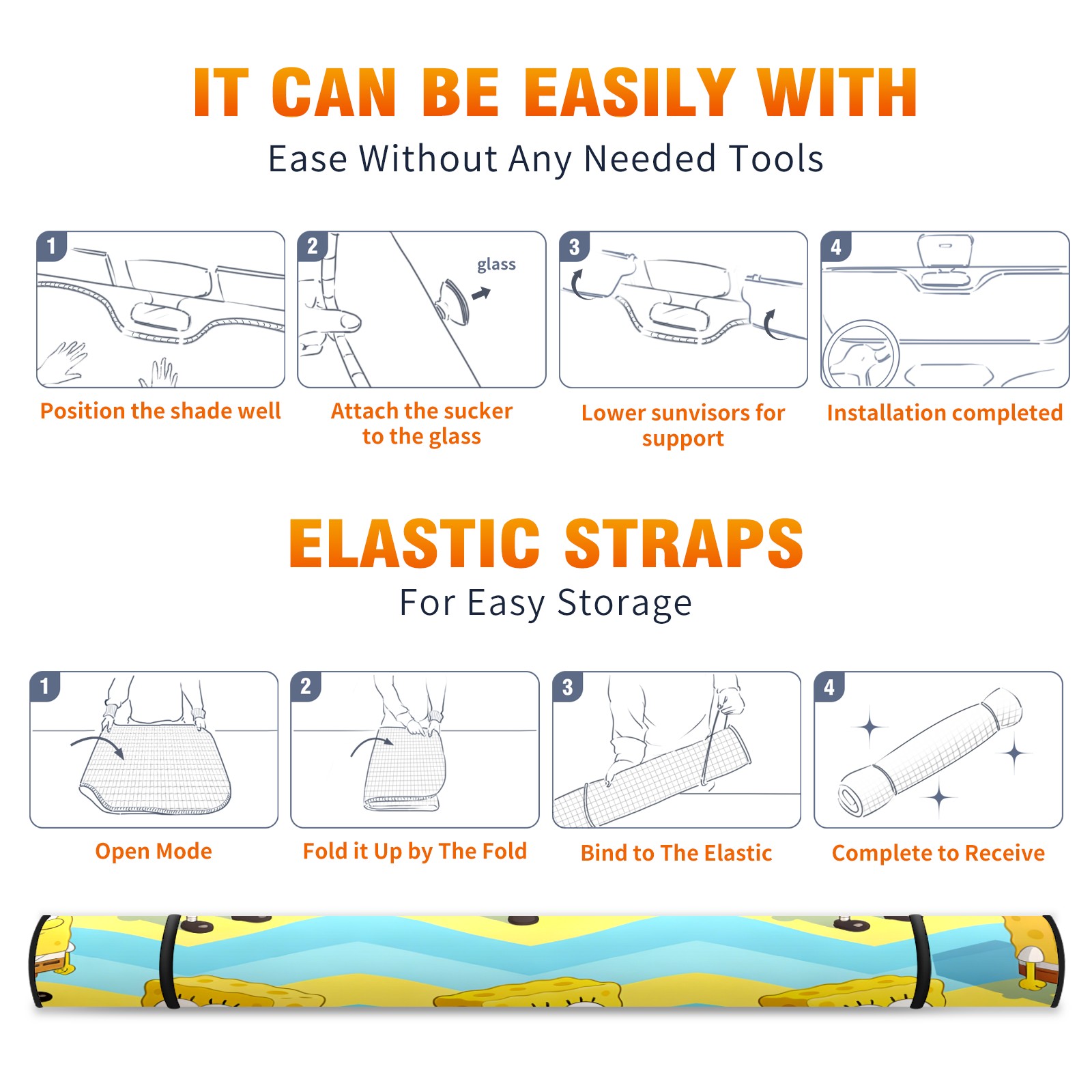 IT CAN BE EASILY WITH
Ease Without Any Needed Tools

1
Position the shade well

2
glass
Attach the sucker to the glass

3
Lower sunvisors for support

4
Installation completed

ELASTIC STRAPS
For Easy Storage

1
Open Mode

2
Fold it Up by The Fold

3
Bind to The Elastic

4
Complete to Receive