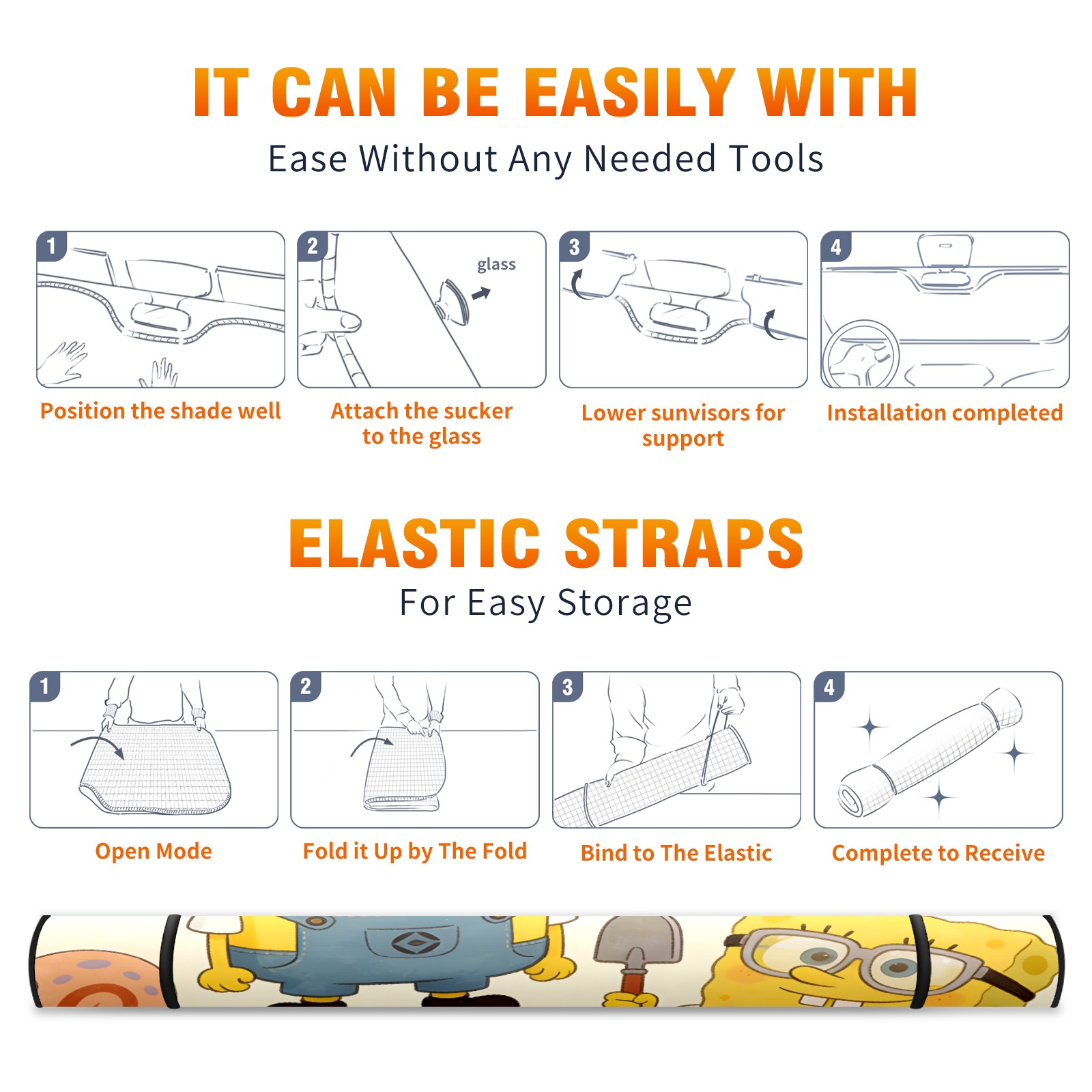 IT CAN BE EASILY WITH
Ease Without Any Needed Tools

1
Position the shade well

2
glass
Attach the sucker to the glass

3
Lower sunvisors for support

4
Installation completed

ELASTIC STRAPS
For Easy Storage

1
Open Mode

2
Fold it Up by The Fold

3
Bind to The Elastic

4
Complete to Receive