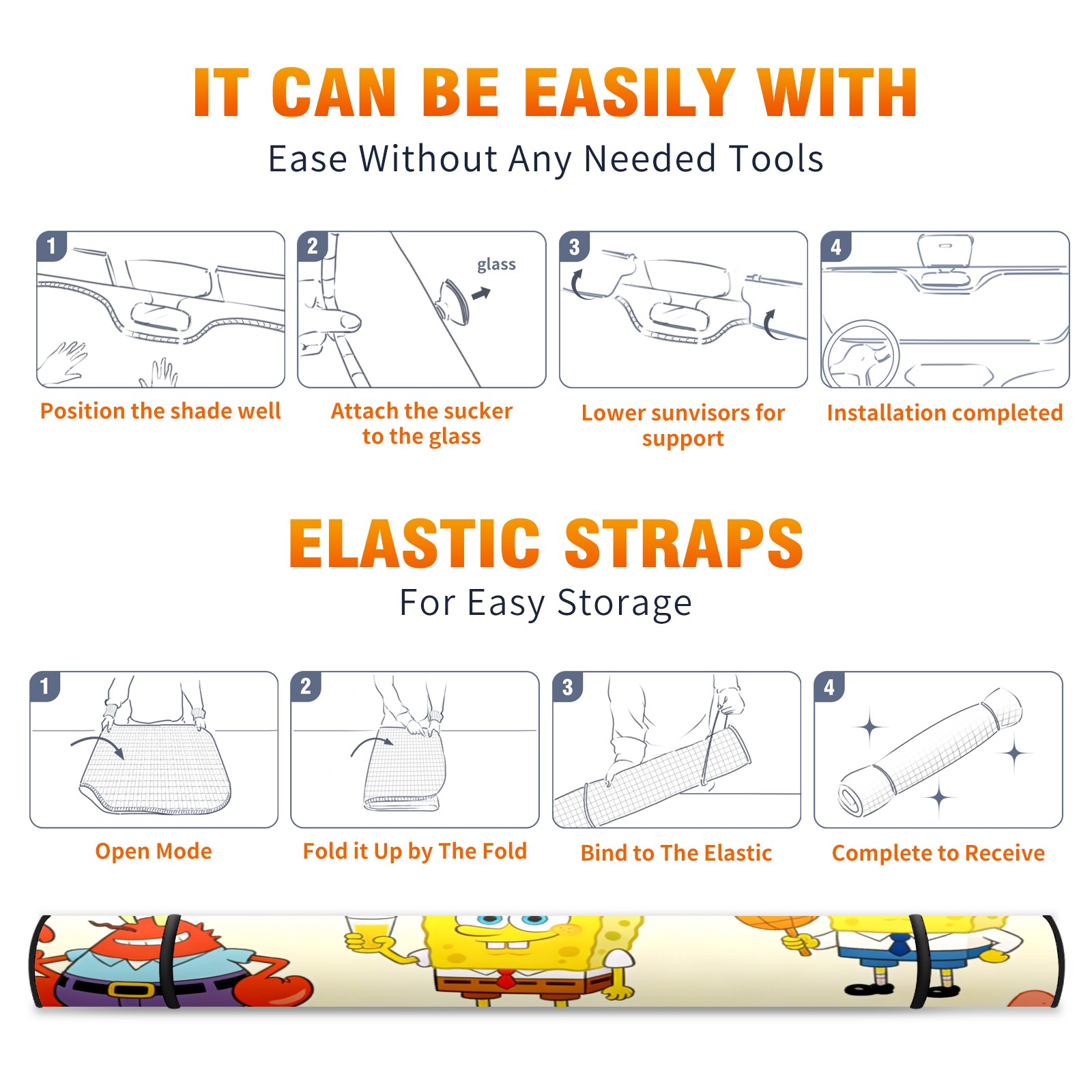 IT CAN BE EASILY WITH

Ease Without Any Needed Tools

1

Position the shade well

2

glass

Attach the sucker to the glass

3

Lower sunvisors for support

4

Installation completed

ELASTIC STRAPS

For Easy Storage

1

Open Mode

2

Fold it Up by The Fold

3

Bind to The Elastic

4

Complete to Receive