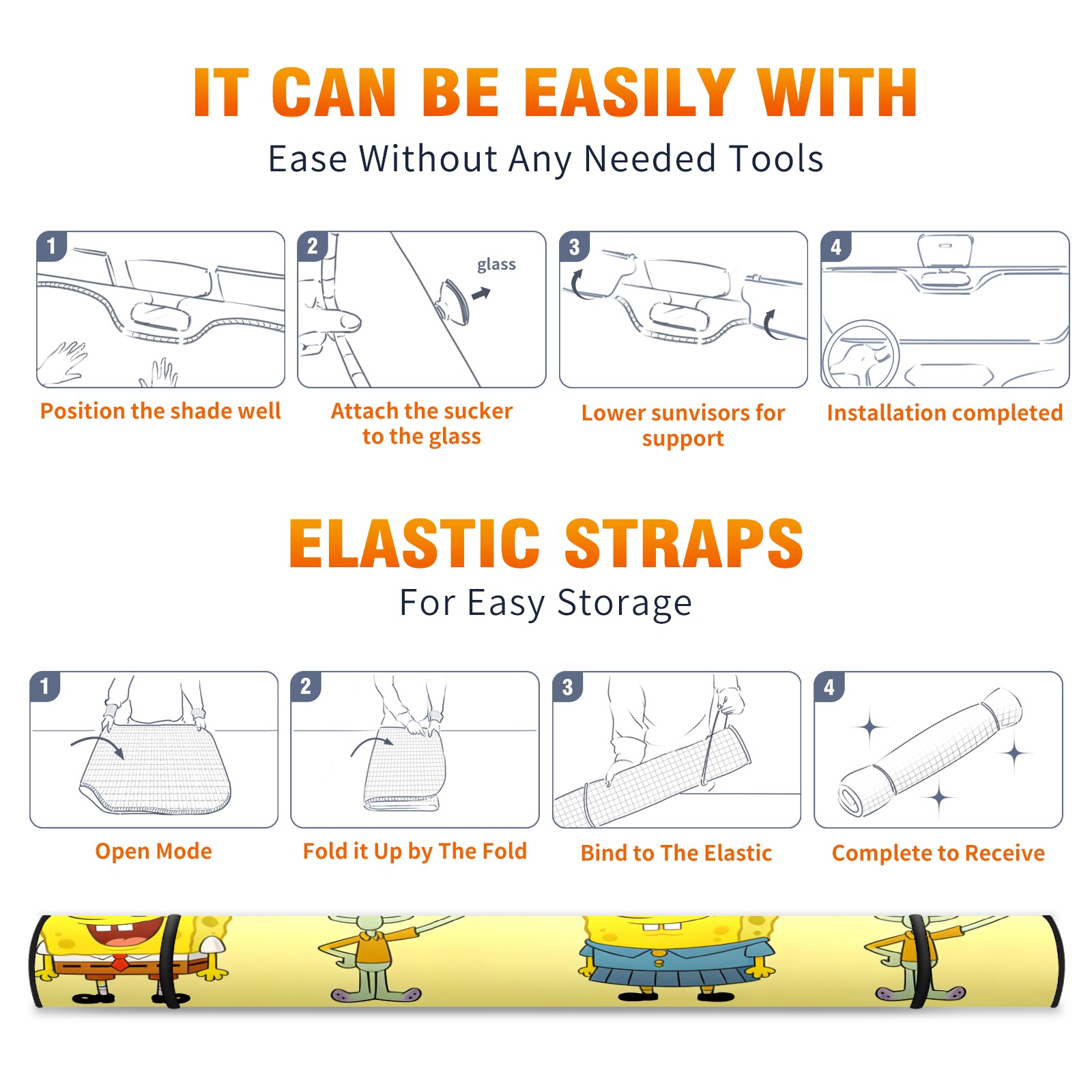 IT CAN BE EASILY WITH

Ease Without Any Needed Tools

1

Position the shade well

2

glass

Attach the sucker to the glass

3

Lower sunvisors for support

4

Installation completed

ELASTIC STRAPS

For Easy Storage

1

Open Mode

2

Fold it Up by The Fold

3

Bind to The Elastic

4

Complete to Receive