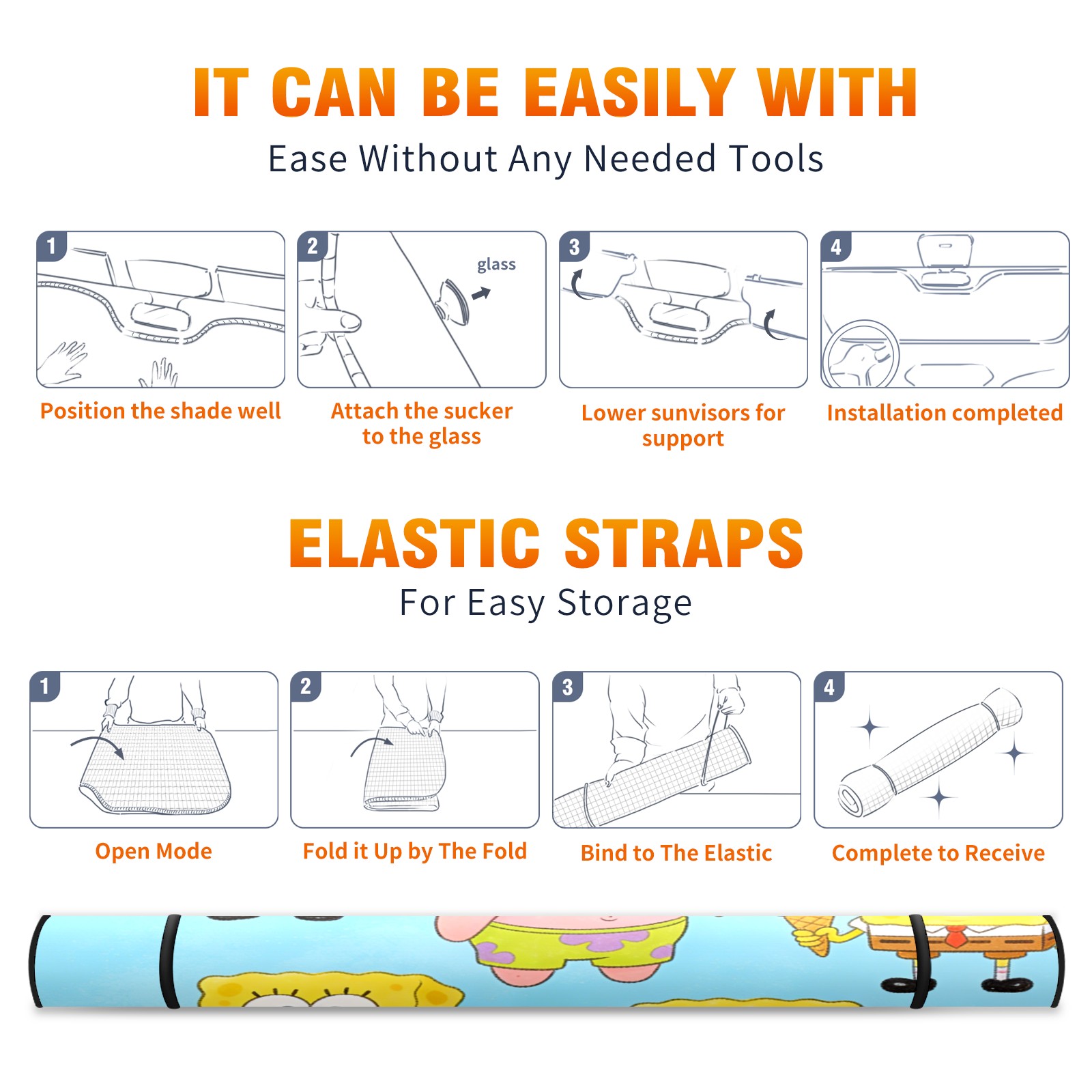 IT CAN BE EASILY WITH
Ease Without Any Needed Tools

1
Position the shade well

2
glass
Attach the sucker to the glass

3
Lower sunvisors for support

4
Installation completed

ELASTIC STRAPS
For Easy Storage

1
Open Mode

2
Fold it Up by The Fold

3
Bind to The Elastic

4
Complete to Receive