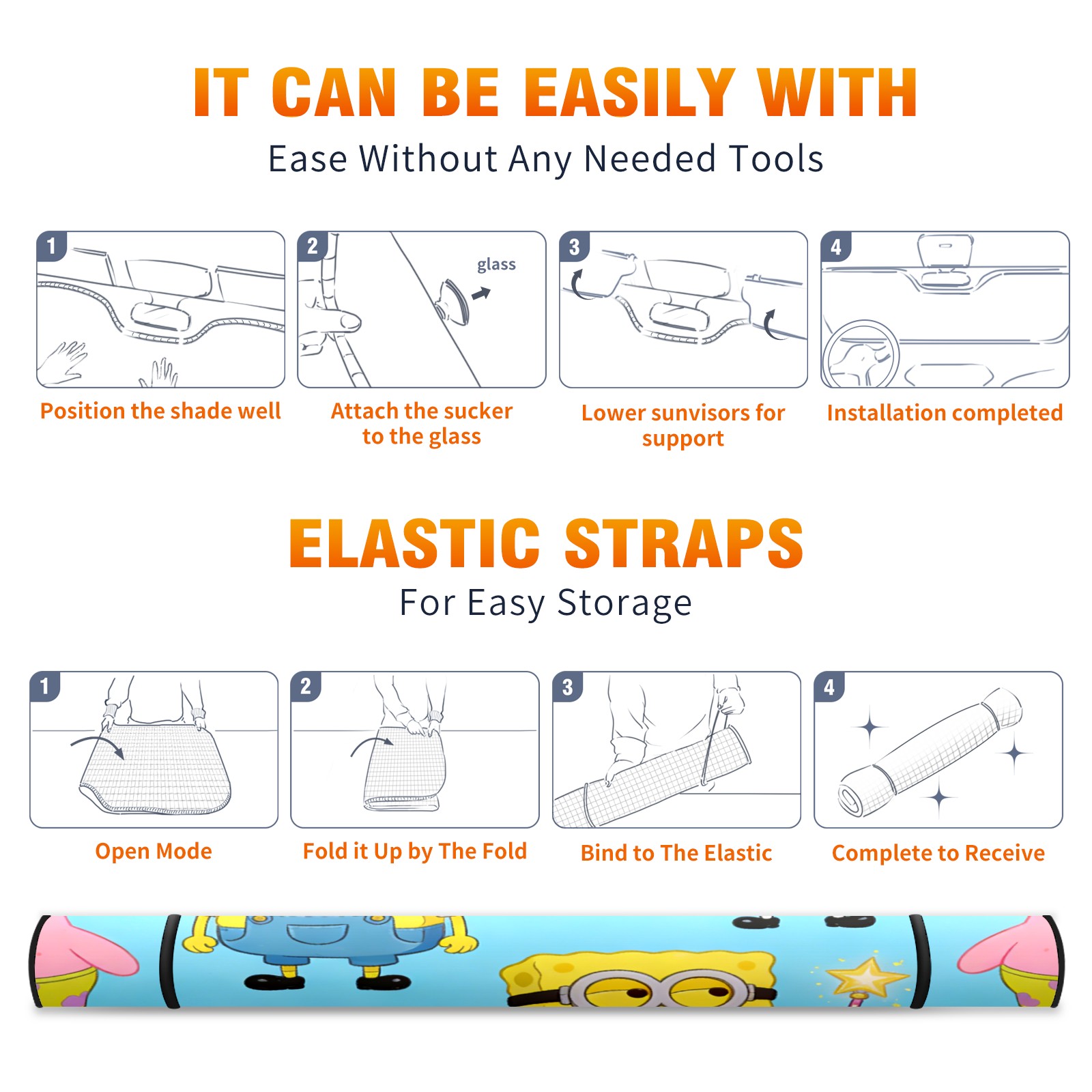 IT CAN BE EASILY WITH

Ease Without Any Needed Tools

1

Position the shade well

2

glass

Attach the sucker to the glass

3

Lower sunvisors for support

4

Installation completed

ELASTIC STRAPS

For Easy Storage

1

Open Mode

2

Fold it Up by The Fold

3

Bind to The Elastic

4

Complete to Receive