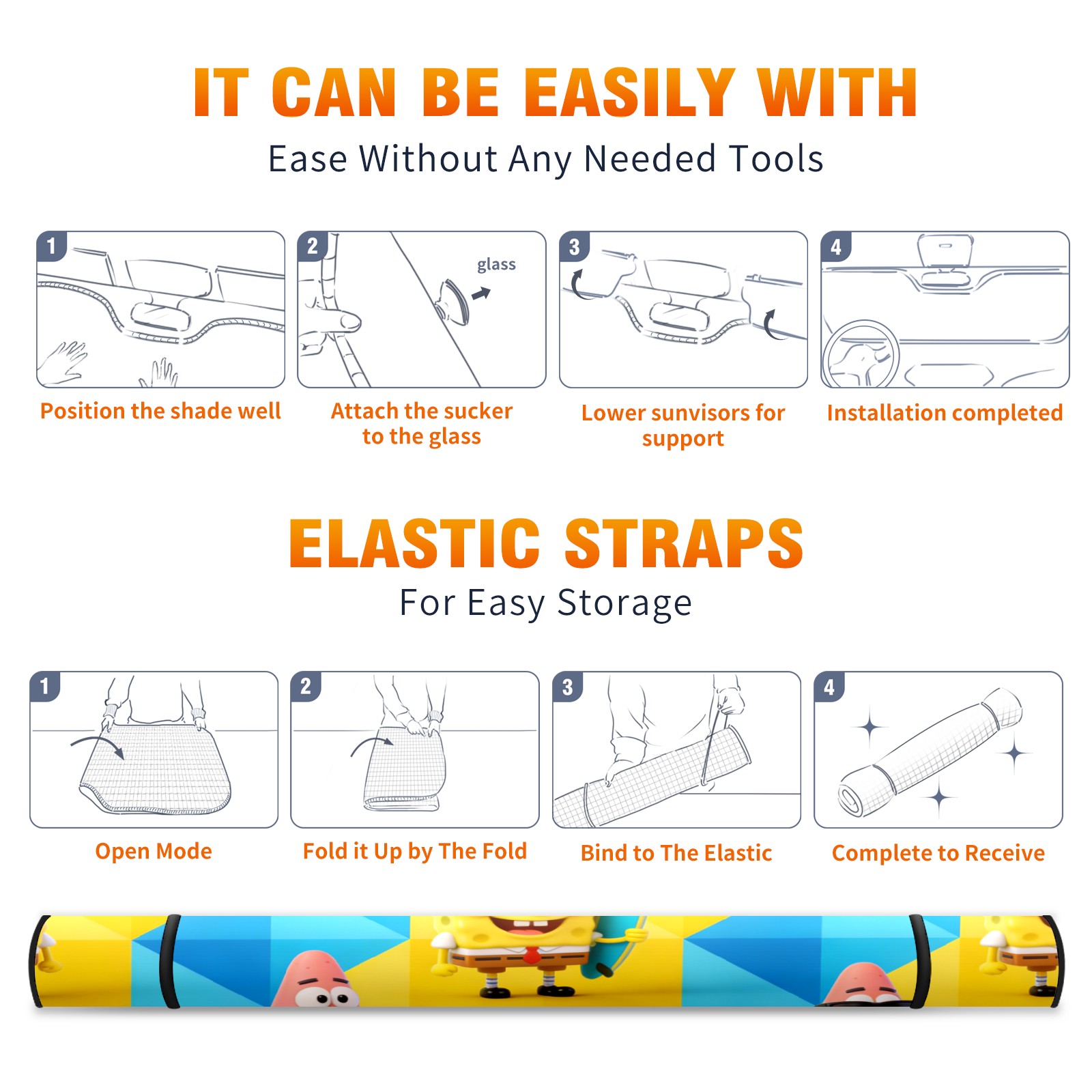 IT CAN BE EASILY WITH
Ease Without Any Needed Tools

1
Position the shade well

2
glass
Attach the sucker to the glass

3
Lower sunvisors for support

4
Installation completed

ELASTIC STRAPS
For Easy Storage

1
Open Mode

2
Fold it Up by The Fold

3
Bind to The Elastic

4
Complete to Receive