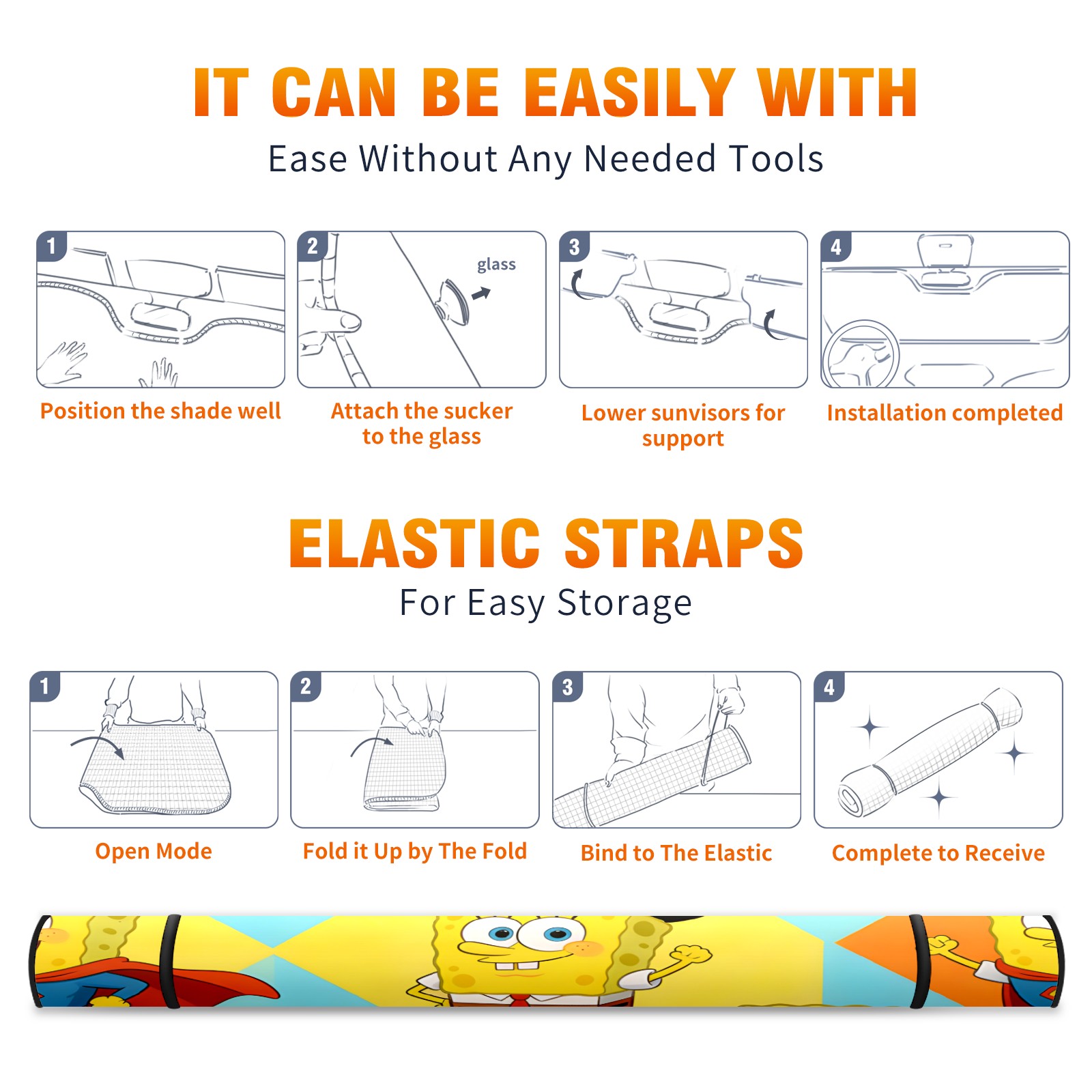 IT CAN BE EASILY WITH
Ease Without Any Needed Tools

1
Position the shade well

2
glass
Attach the sucker to the glass

3
Lower sunvisors for support

4
Installation completed

ELASTIC STRAPS
For Easy Storage

1
Open Mode

2
Fold it Up by The Fold

3
Bind to The Elastic

4
Complete to Receive