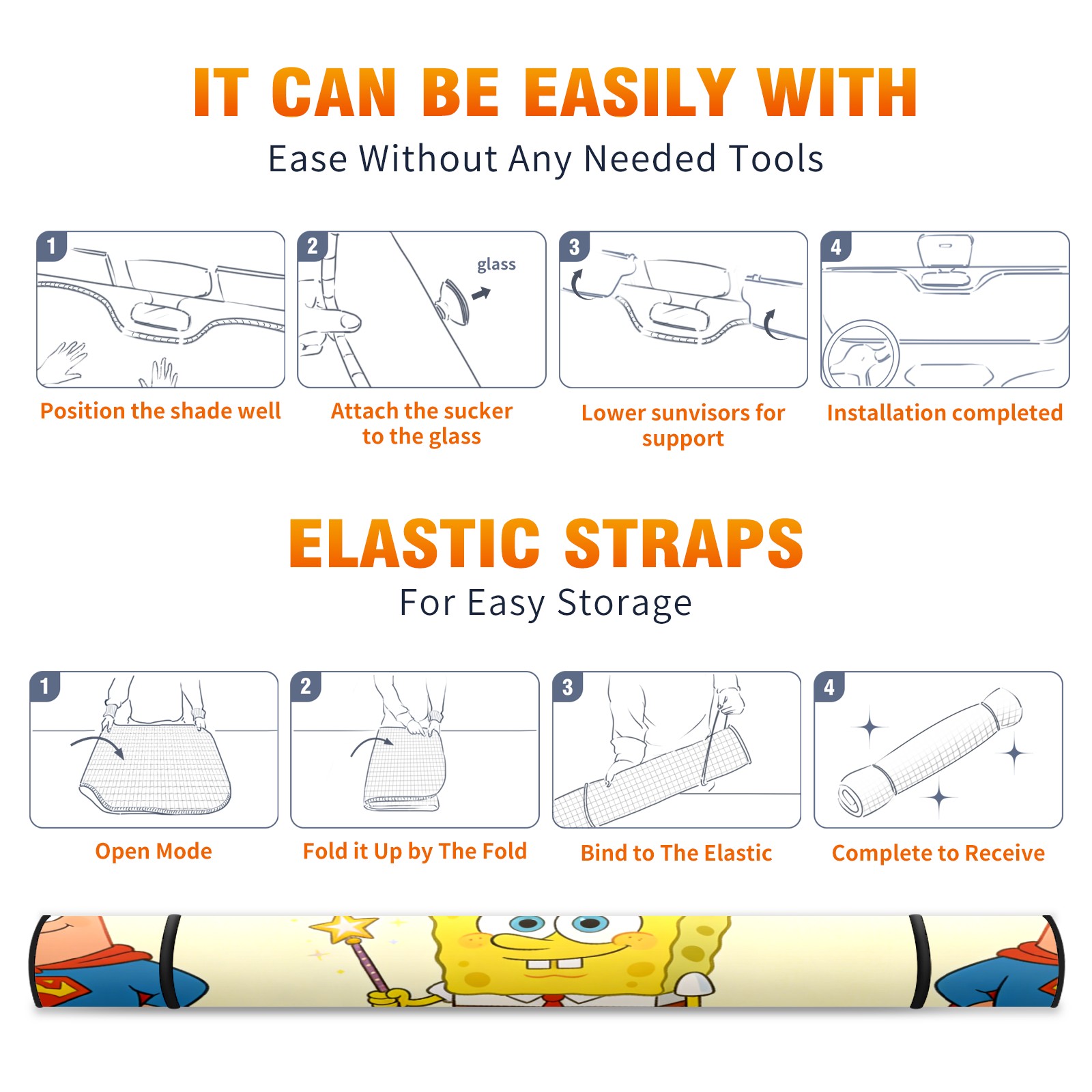 IT CAN BE EASILY WITH
Ease Without Any Needed Tools

1
Position the shade well

2
glass
Attach the sucker to the glass

3
Lower sunvisors for support

4
Installation completed

ELASTIC STRAPS
For Easy Storage

1
Open Mode

2
Fold it Up by The Fold

3
Bind to The Elastic

4
Complete to Receive