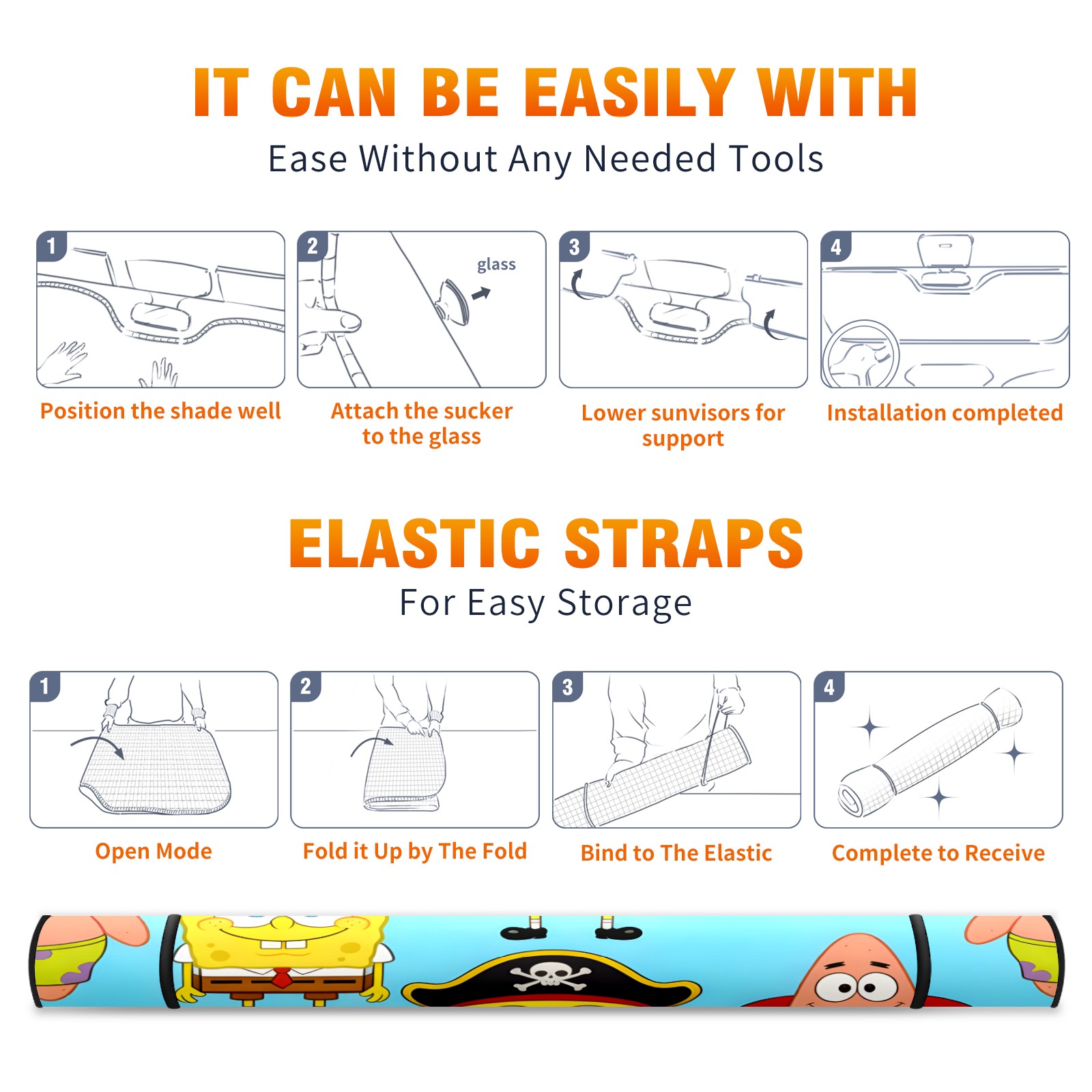 IT CAN BE EASILY WITH

Ease Without Any Needed Tools

1

Position the shade well

2

glass

Attach the sucker to the glass

3

Lower sunvisors for support

4

Installation completed

ELASTIC STRAPS

For Easy Storage

1

Open Mode

2

Fold it Up by The Fold

3

Bind to The Elastic

4

Complete to Receive