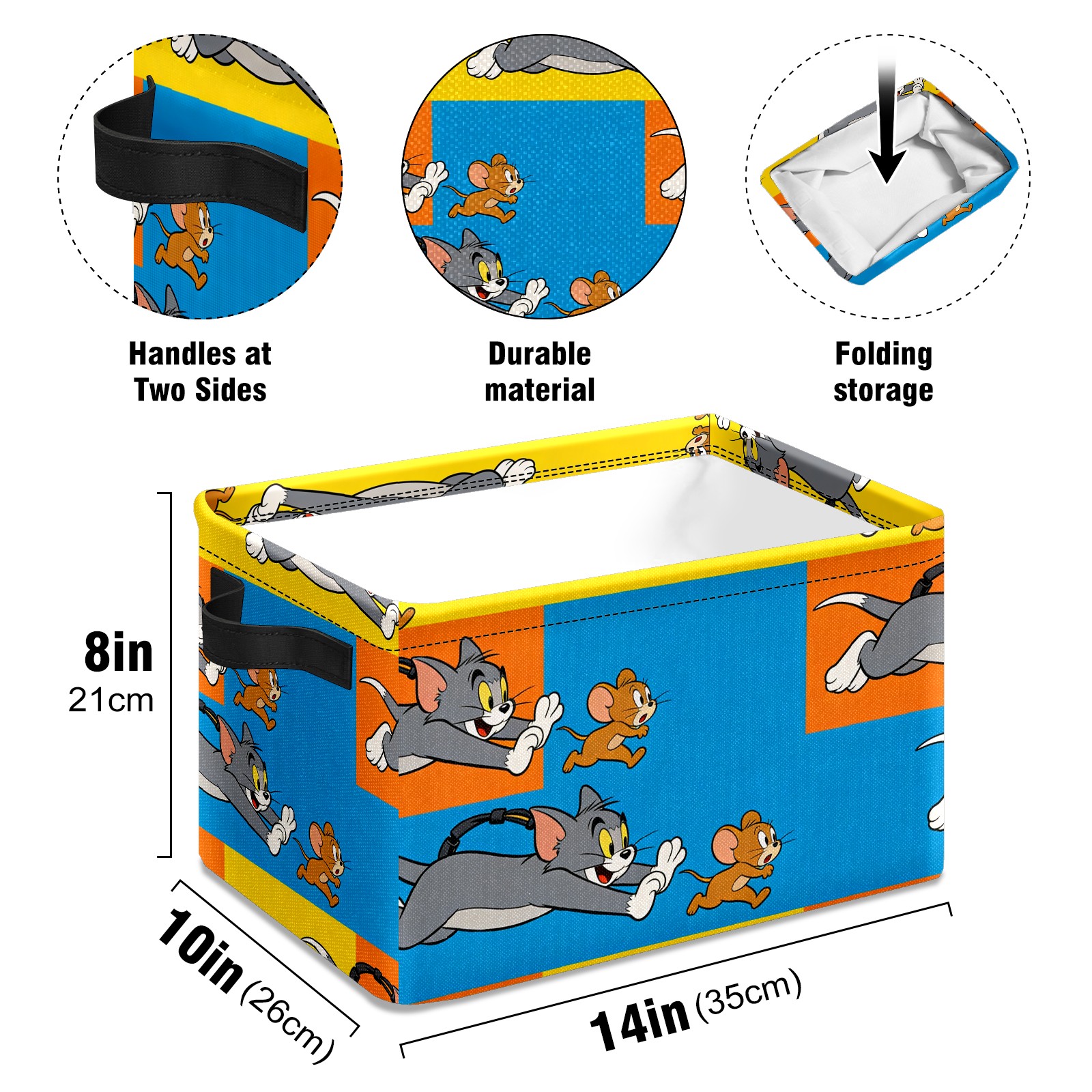 Handles at Two Sides

Durable material

Folding storage

8in
21cm

10in (26cm)

14in (35cm)