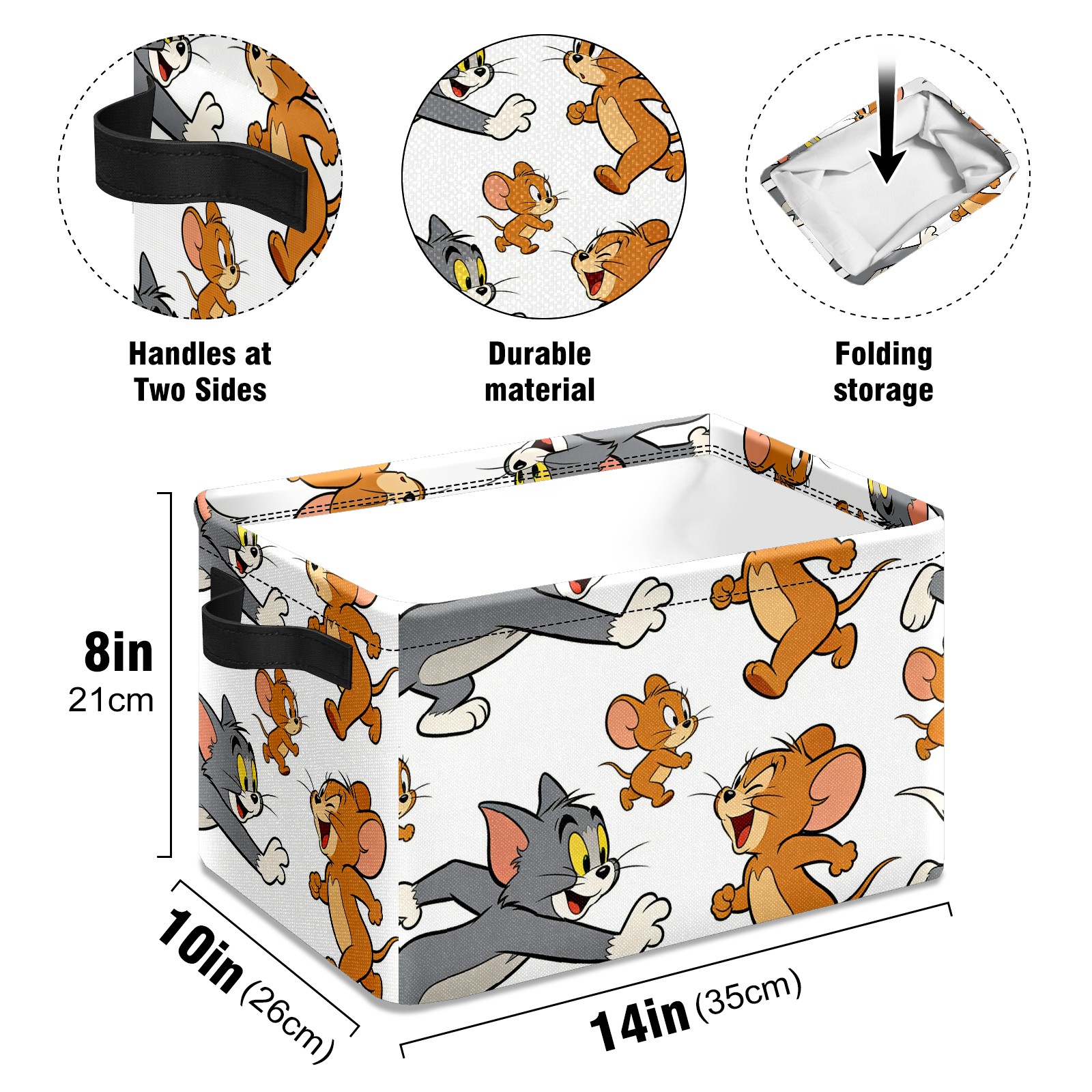 Handles at Two Sides

Durable material

Folding storage

8in
21cm

10in (26cm)

14in (35cm)