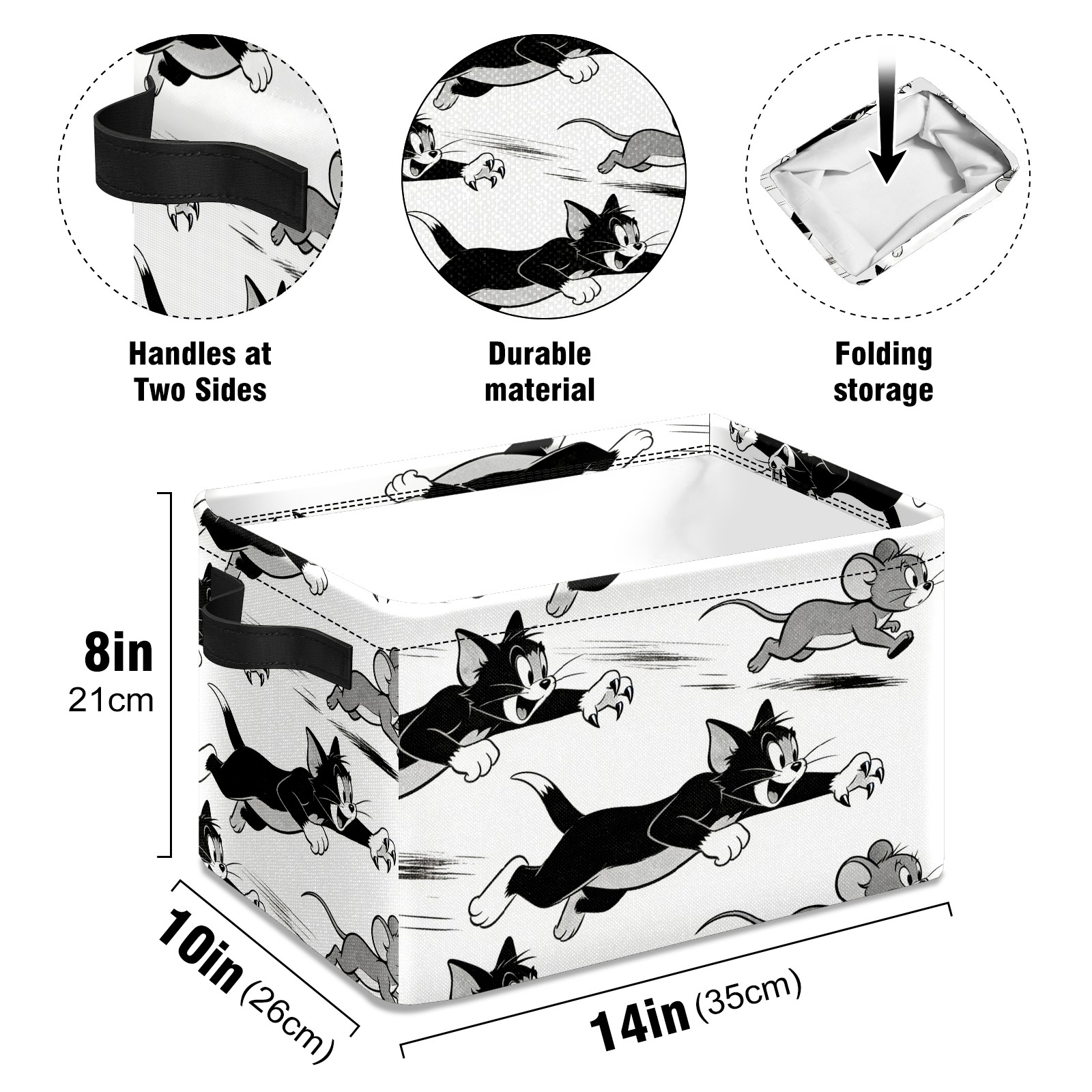 Handles at Two Sides

Durable material

Folding storage

8in
21cm

10in (26cm)

14in (35cm)