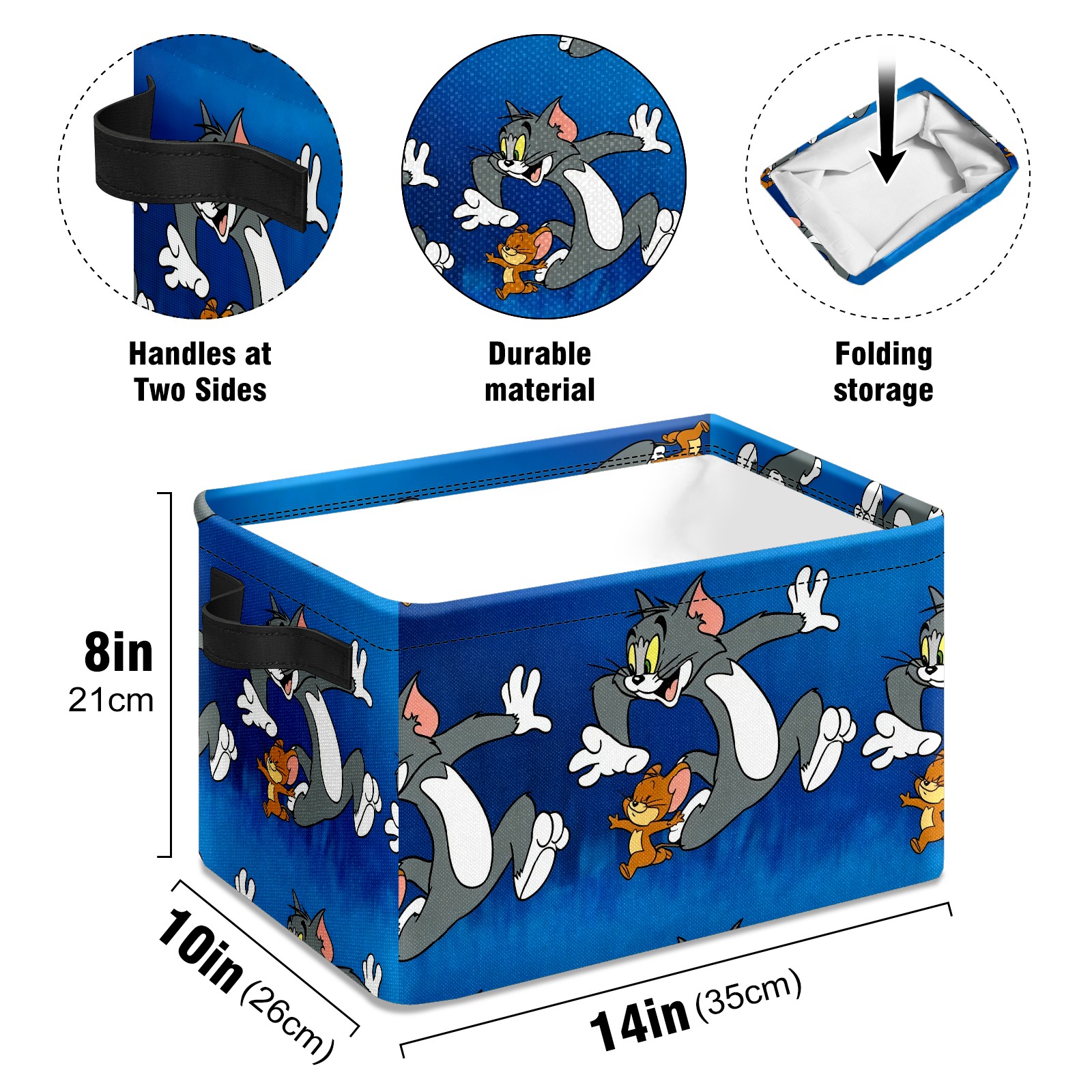 Handles at Two Sides

Durable material

Folding storage

8in
21cm

10in (26cm)

14in (35cm)