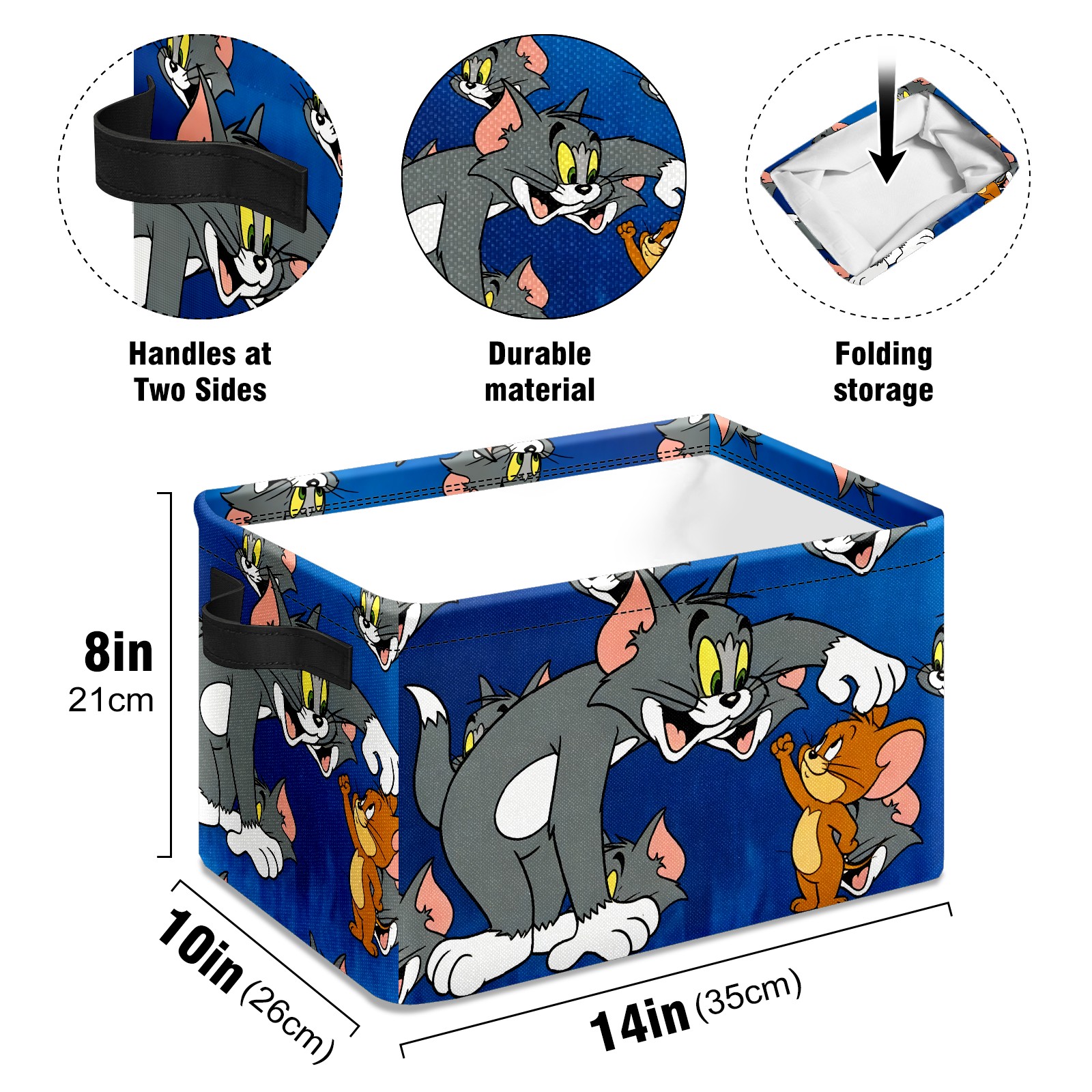 Handles at Two Sides

Durable material

Folding storage

8in
21cm

10in (26cm)

14in (35cm)