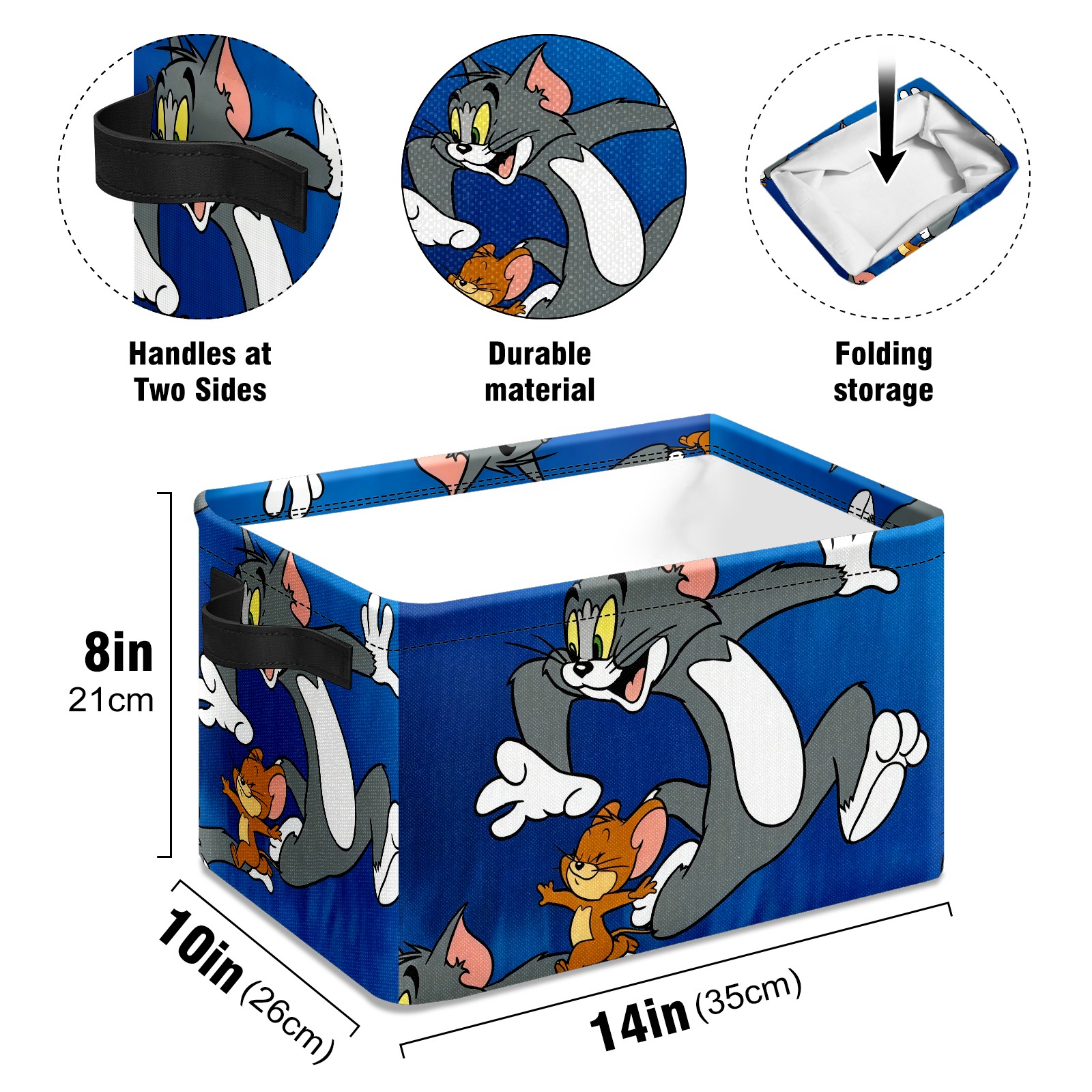 Handles at Two Sides

Durable material

Folding storage

8in
21cm

10in (26cm)

14in (35cm)