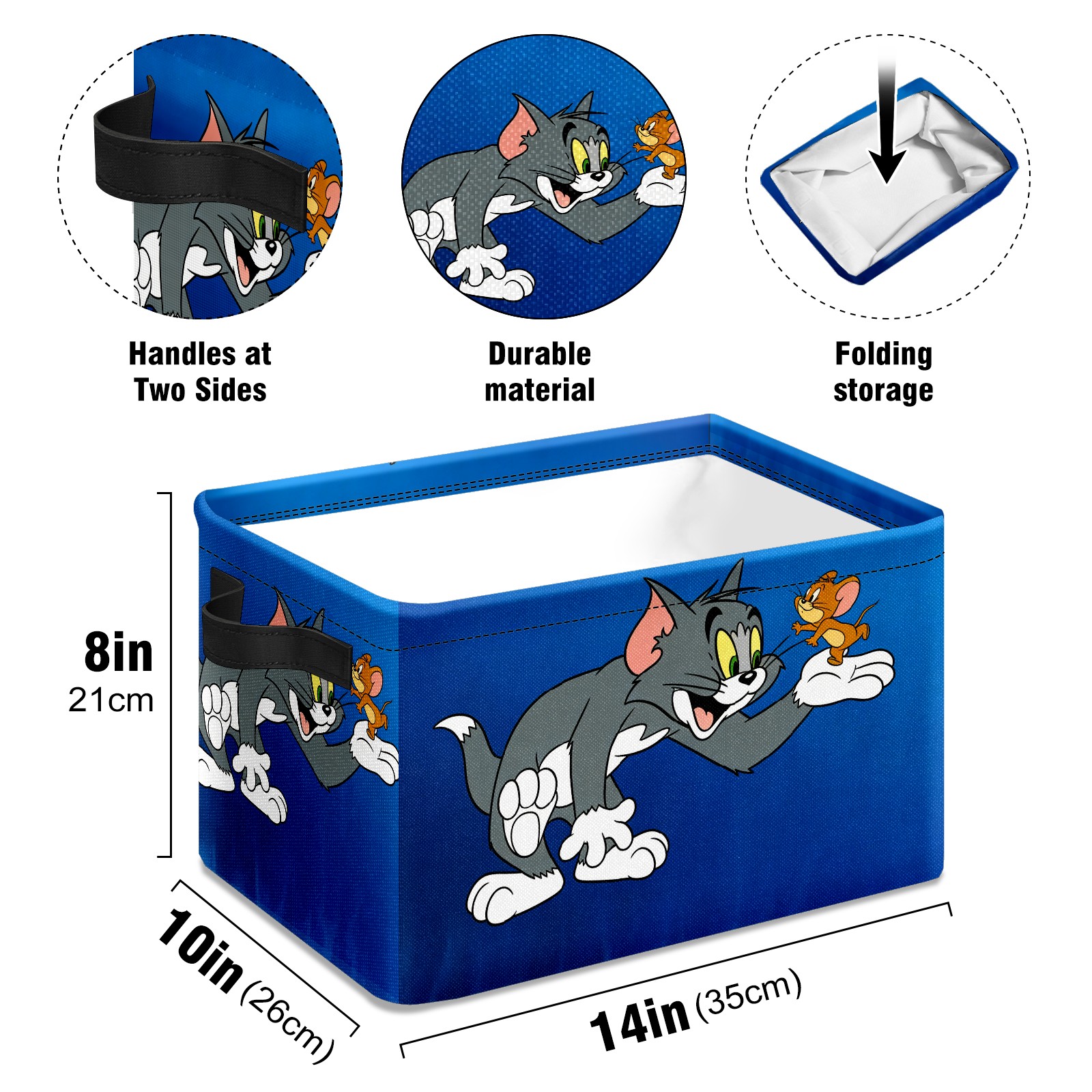 Handles at Two Sides

Durable material

Folding storage

8in
21cm

10in (26cm)

14in (35cm)