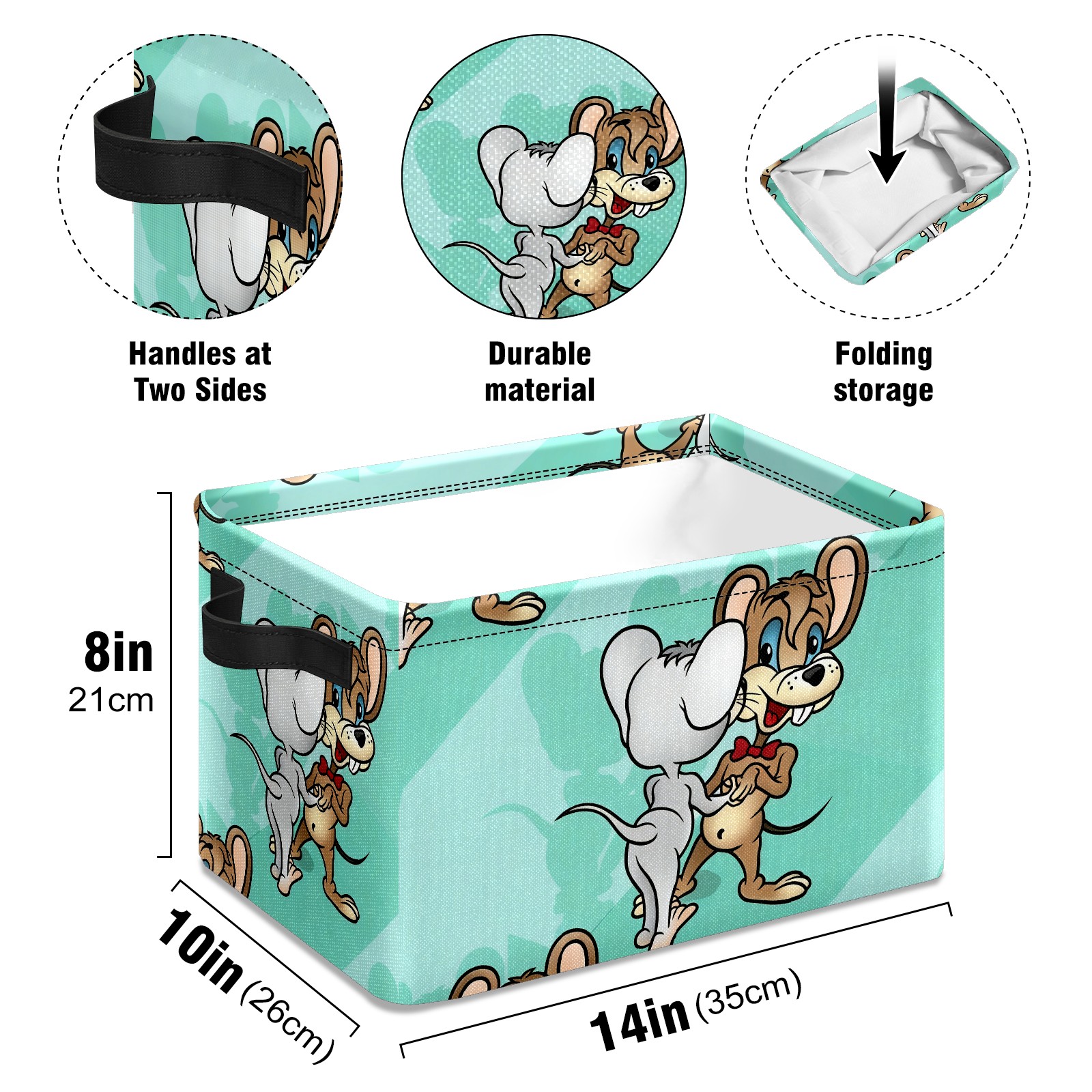 Handles at Two Sides

Durable material

Folding storage

8in
21cm

10in (26cm)

14in (35cm)