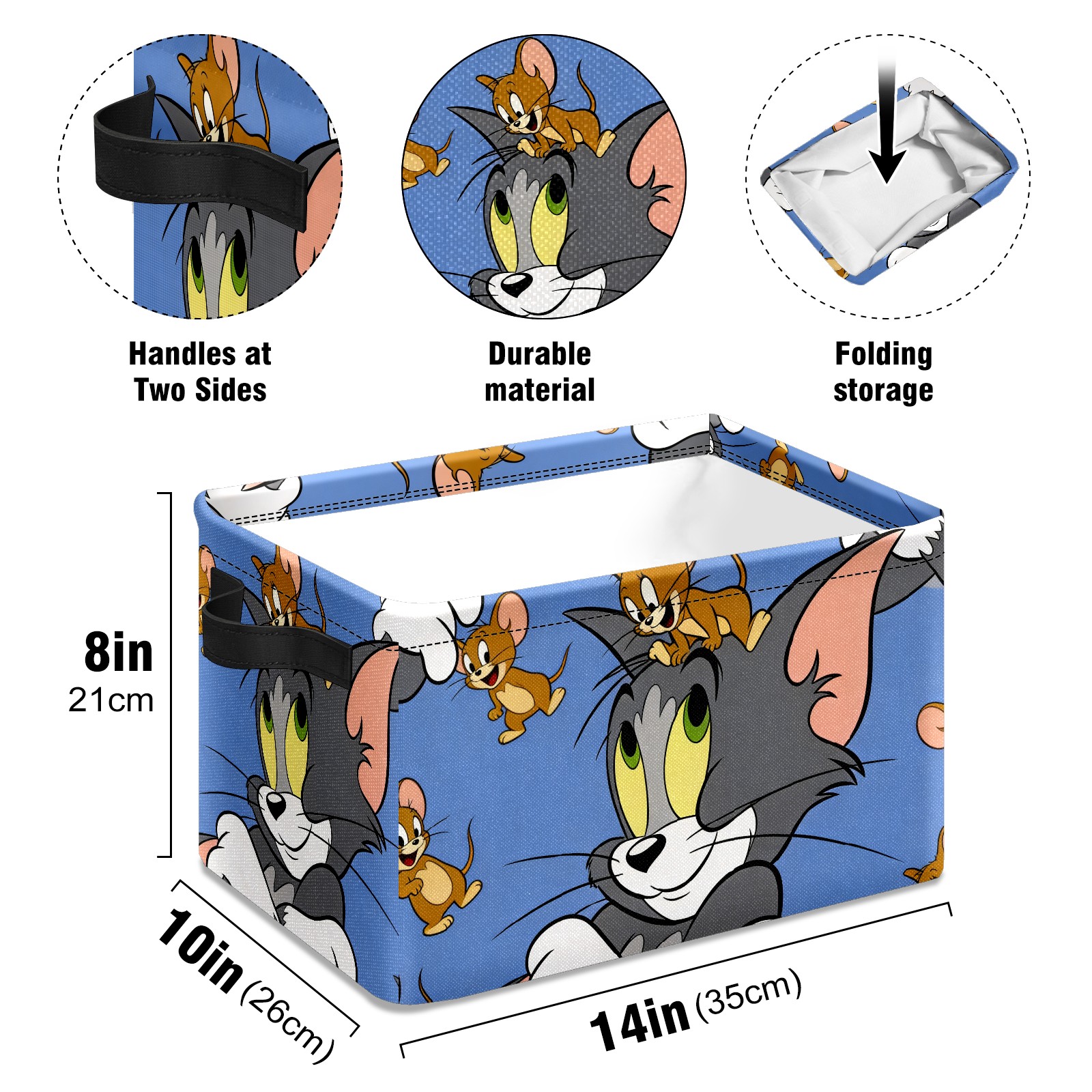 Handles at Two Sides

Durable material

Folding storage

8in
21cm

10in (26cm)

14in (35cm)