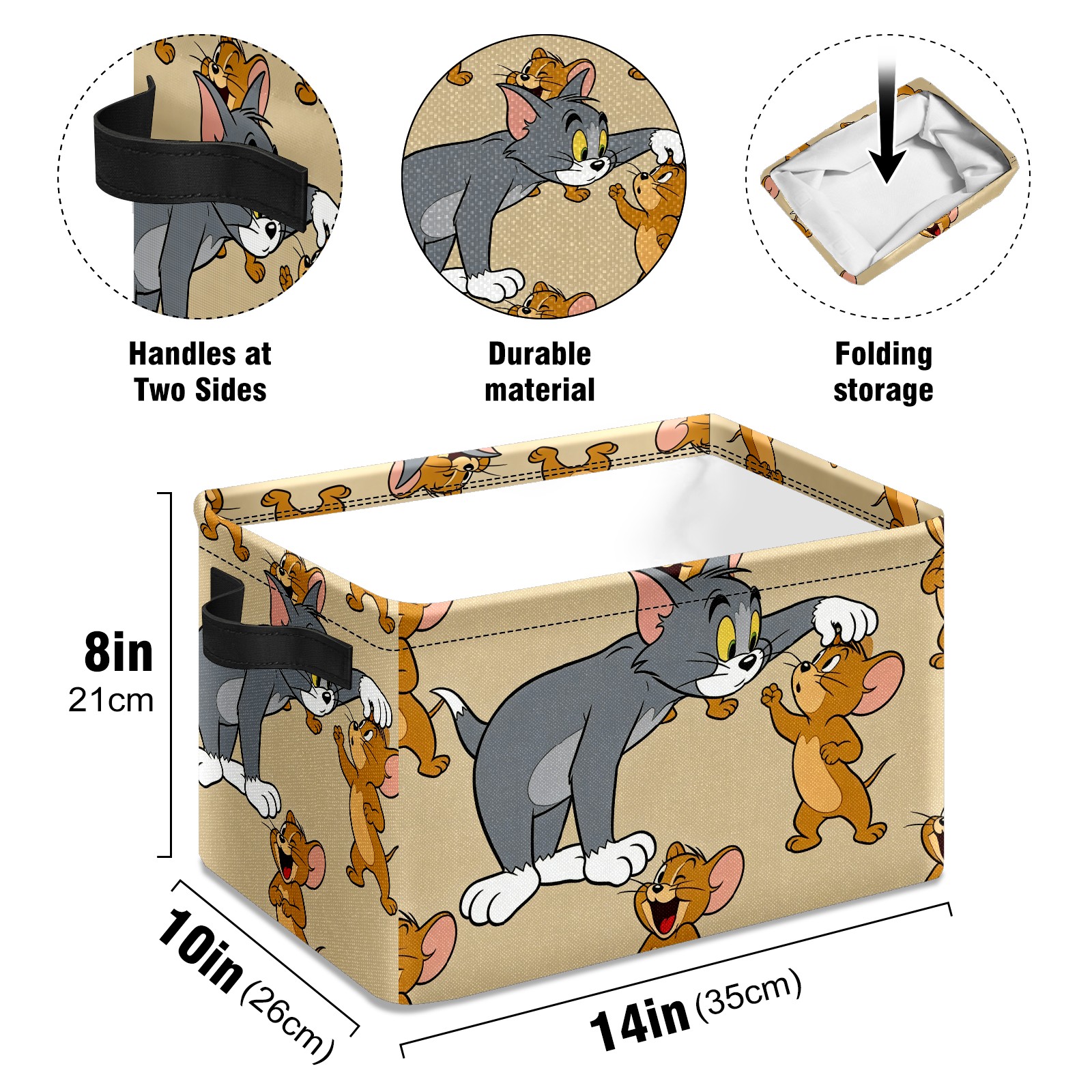 Handles at Two Sides

Durable material

Folding storage

8in
21cm

10in (26cm)

14in (35cm)