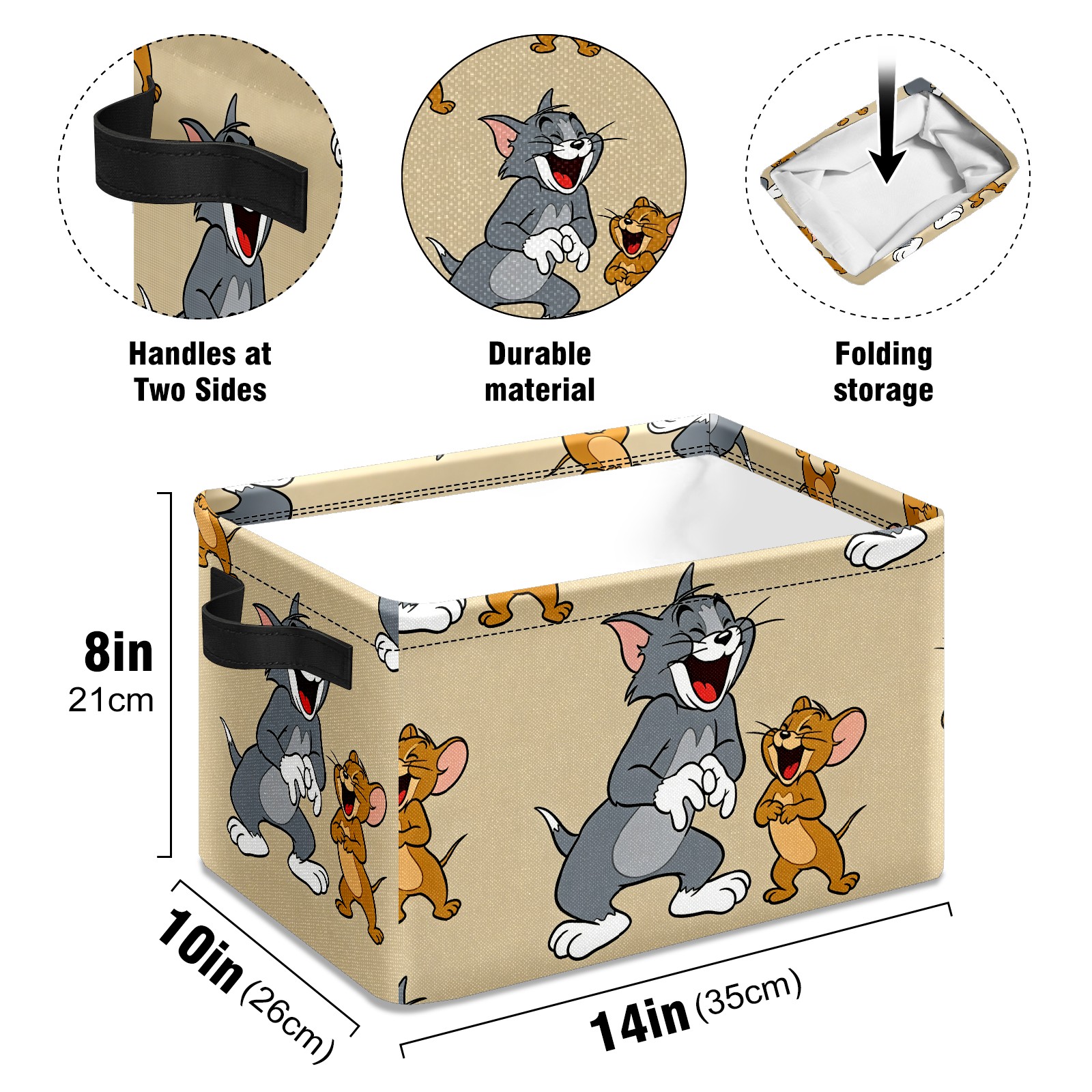 Handles at Two Sides

Durable material

Folding storage

8in
21cm

10in (26cm)

14in (35cm)