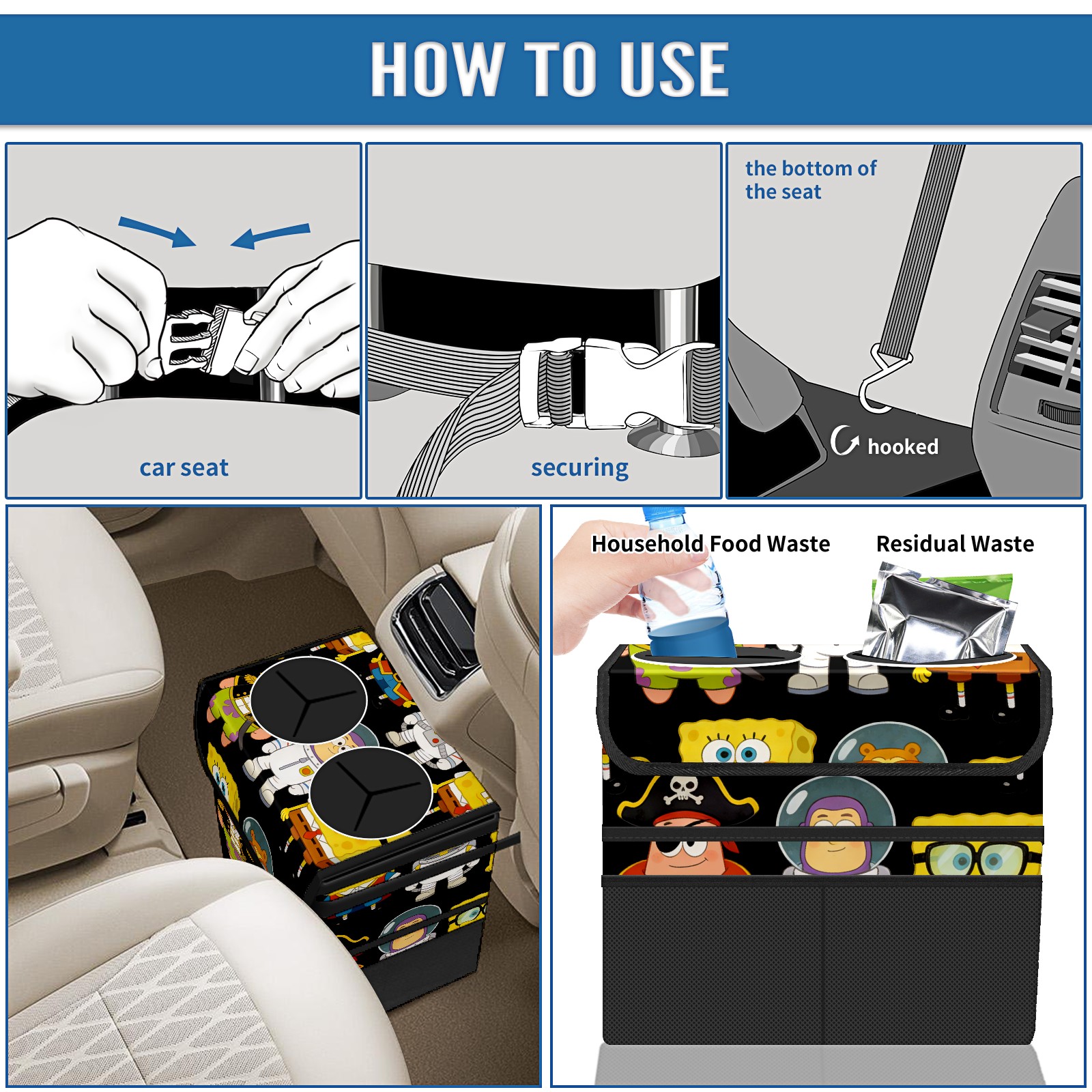 HOW TO USE

car seat

securing

the bottom of the seat

hooked

Household Food Waste

Residual Waste