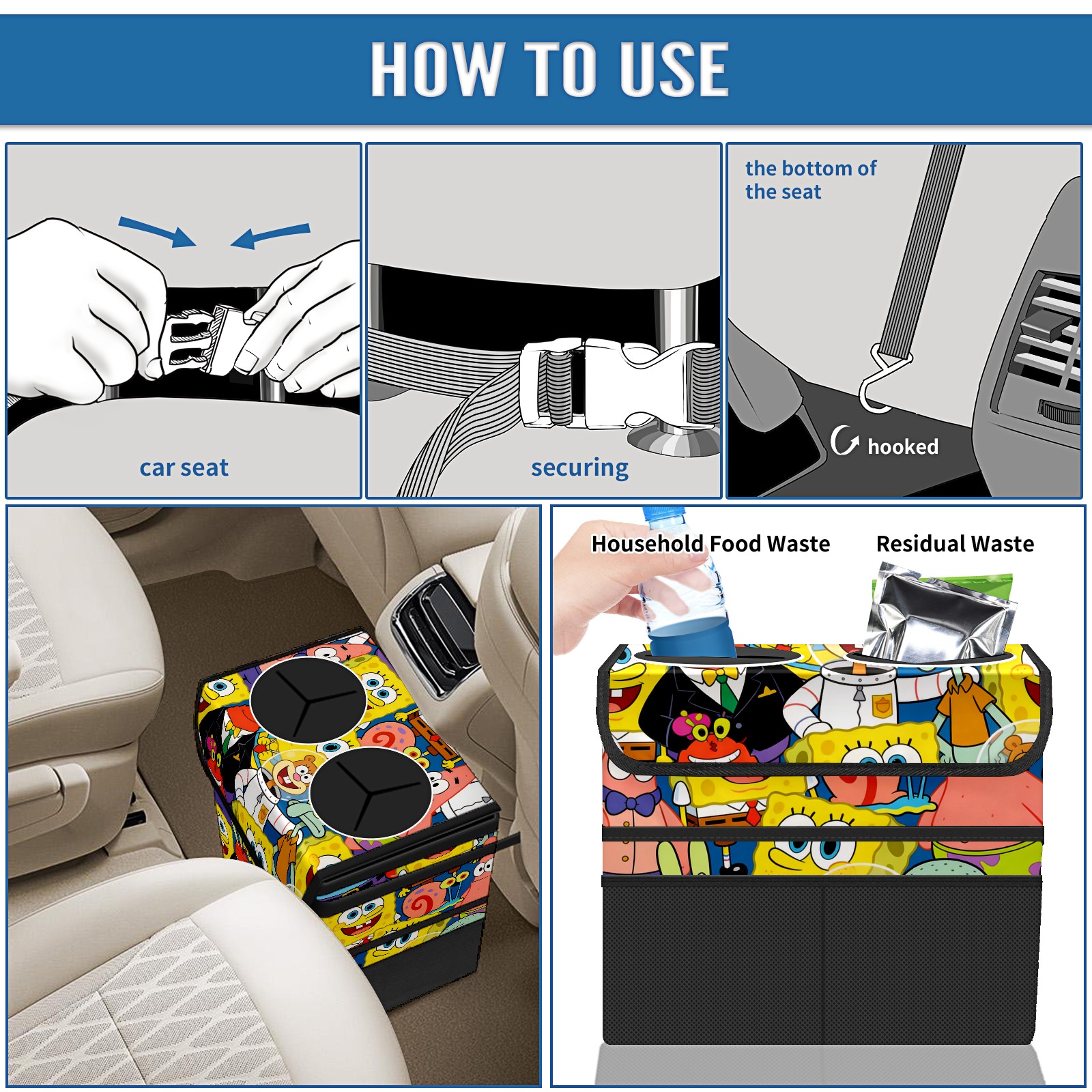 HOW TO USE

car seat

securing

the bottom of the seat

hooked

Household Food Waste

Residual Waste