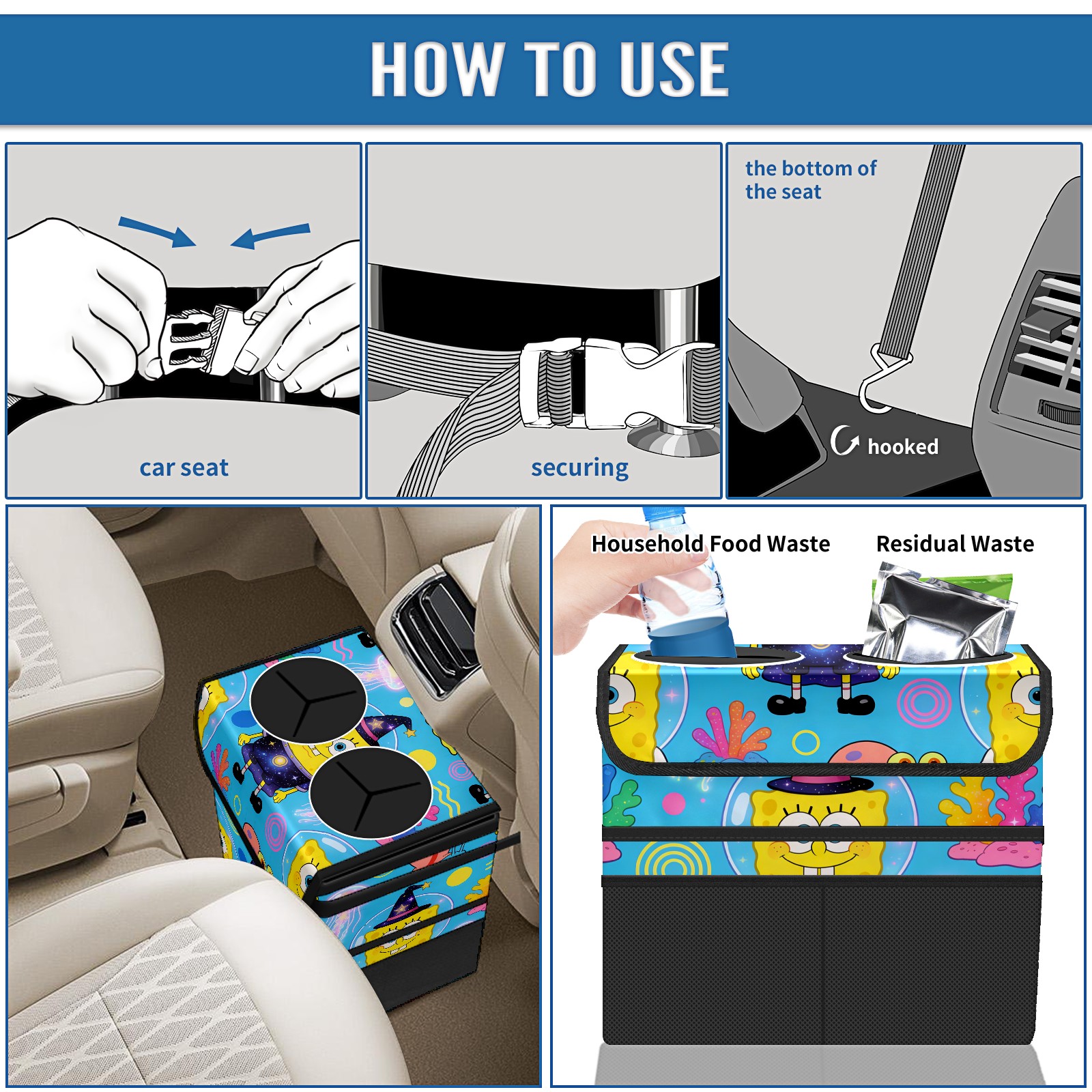 HOW TO USE

car seat

securing

the bottom of the seat

hooked

Household Food Waste

Residual Waste