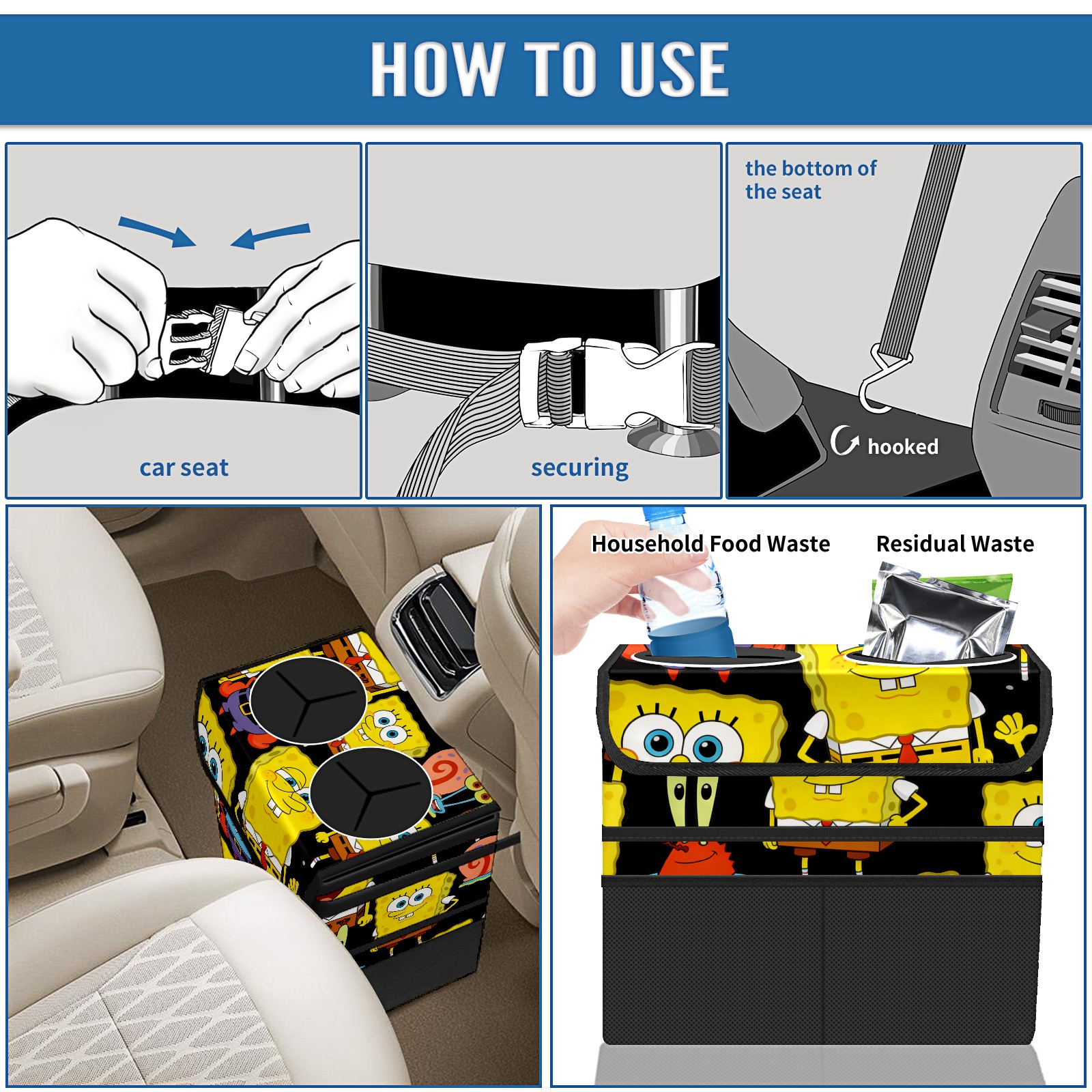 HOW TO USE

car seat

securing

the bottom of the seat

hooked

Household Food Waste

Residual Waste