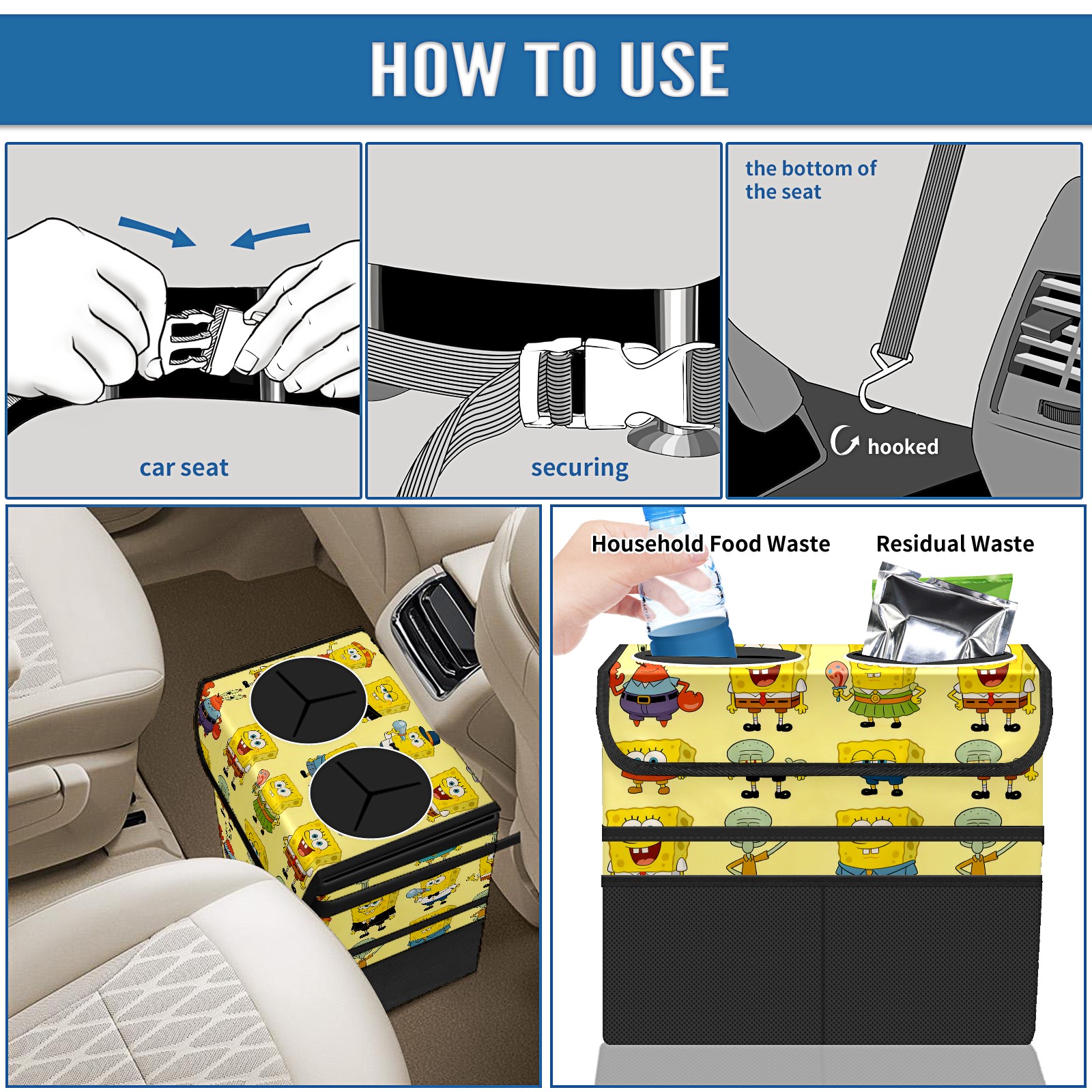 HOW TO USE

car seat

securing

the bottom of the seat

hooked

Household Food Waste

Residual Waste