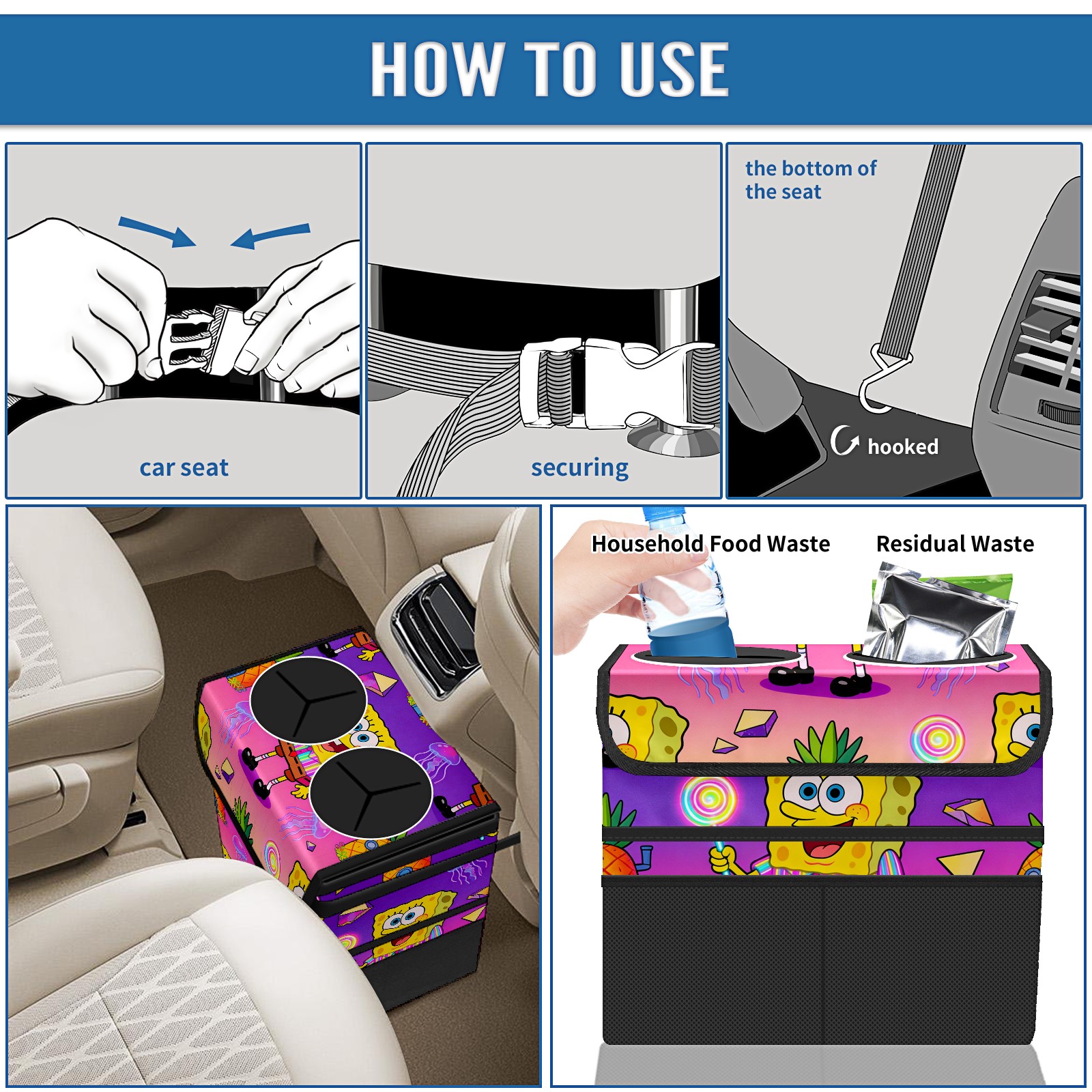 HOW TO USE

car seat

securing

the bottom of the seat

hooked

Household Food Waste

Residual Waste