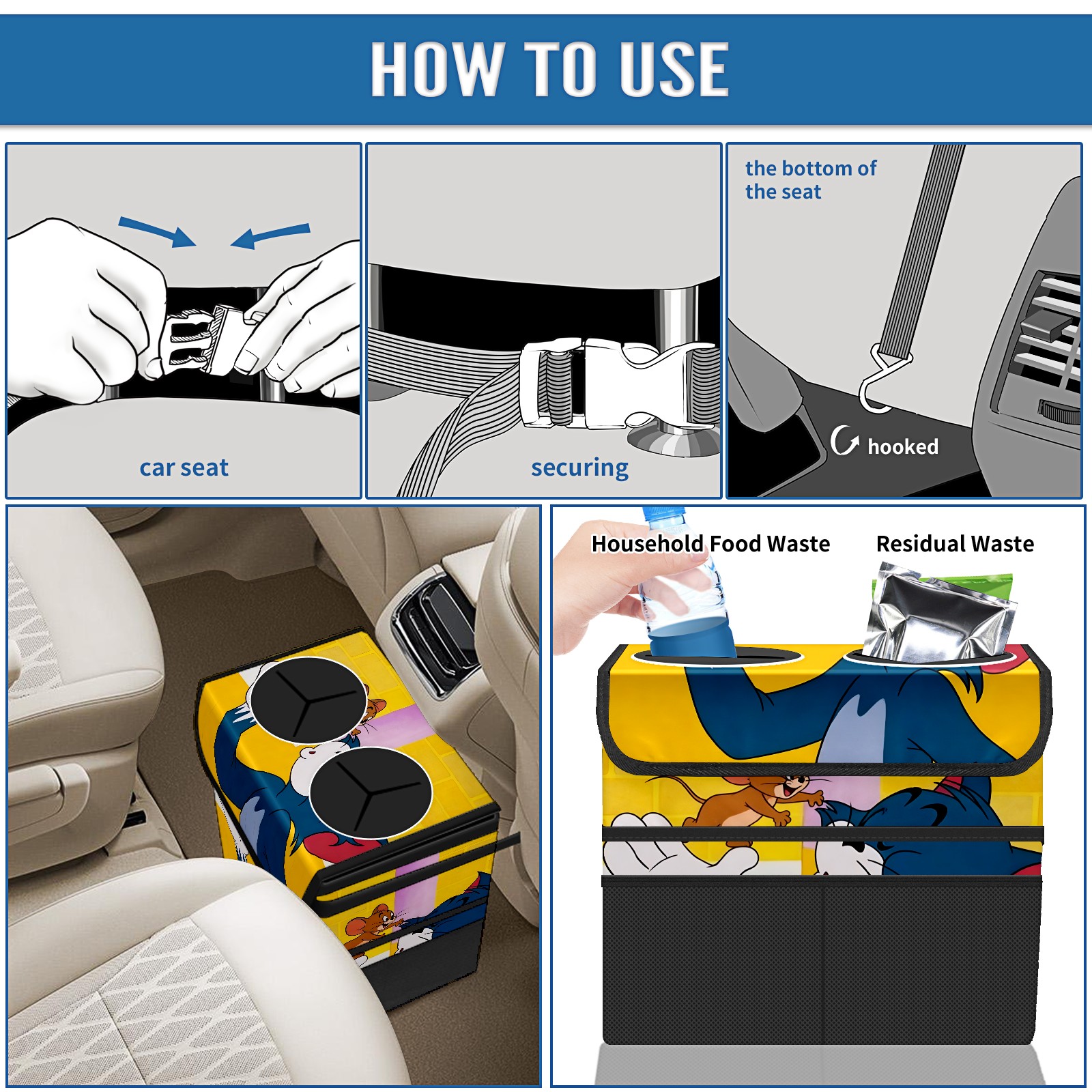 HOW TO USE

car seat

securing

the bottom of the seat

hooked

Household Food Waste

Residual Waste