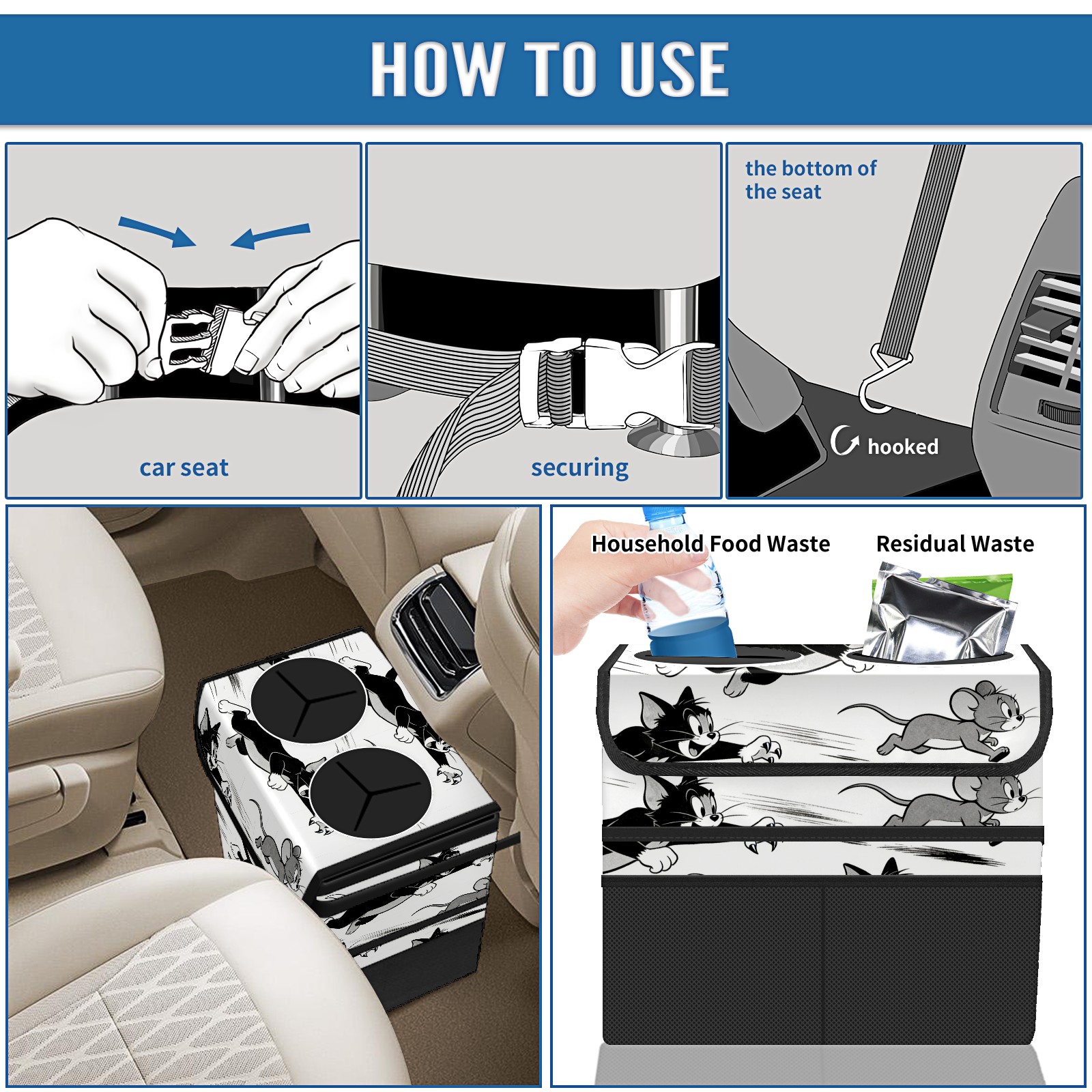 HOW TO USE

car seat

securing

the bottom of the seat

hooked

Household Food Waste

Residual Waste