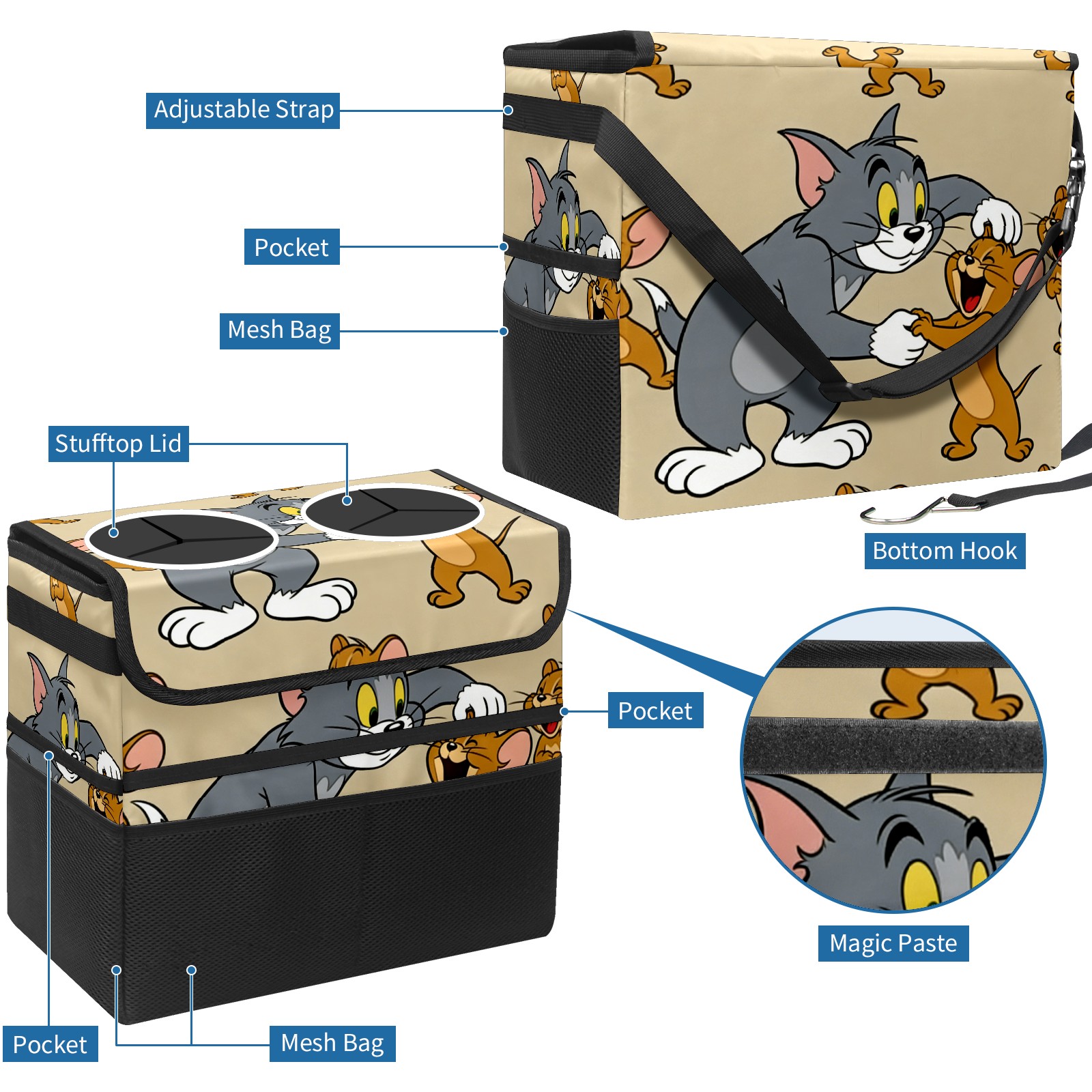 Adjustable Strap

Pocket

Mesh Bag

Stufftop Lid

Bottom Hook

Pocket

Magic Paste

Pocket

Mesh Bag