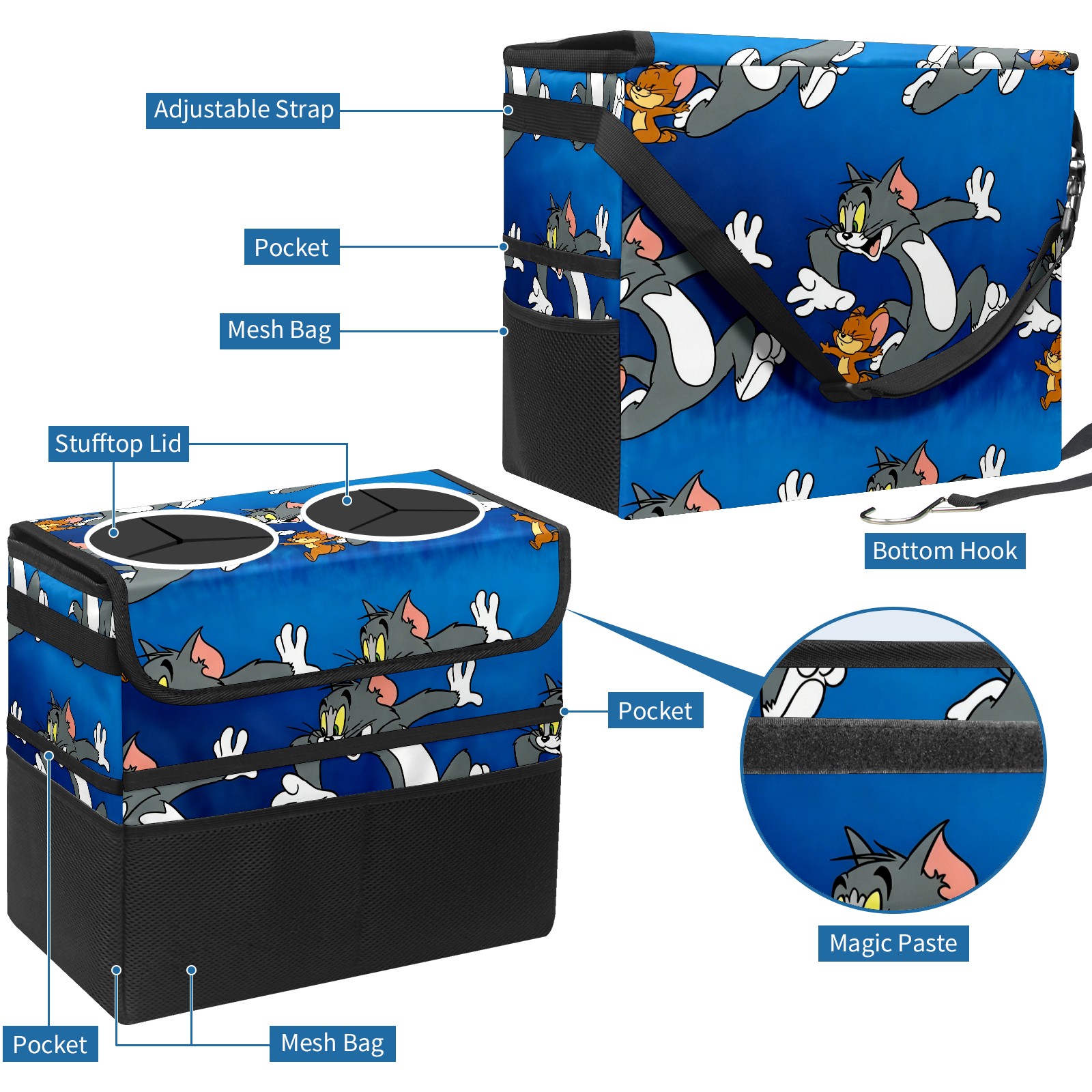 Adjustable Strap

Pocket

Mesh Bag

Stufftop Lid

Bottom Hook

Pocket

Magic Paste

Pocket

Mesh Bag