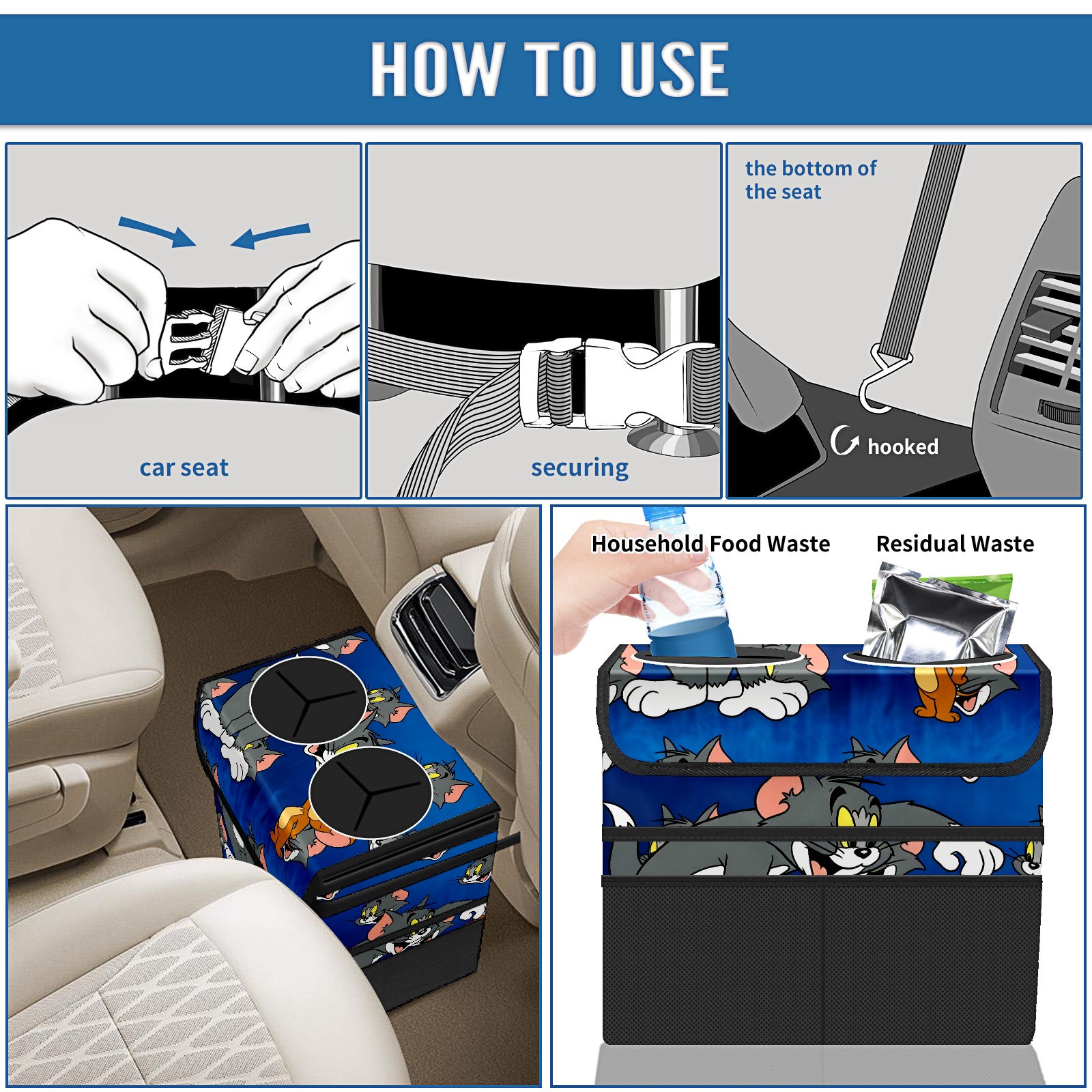 HOW TO USE

car seat

securing

the bottom of the seat

hooked

Household Food Waste

Residual Waste