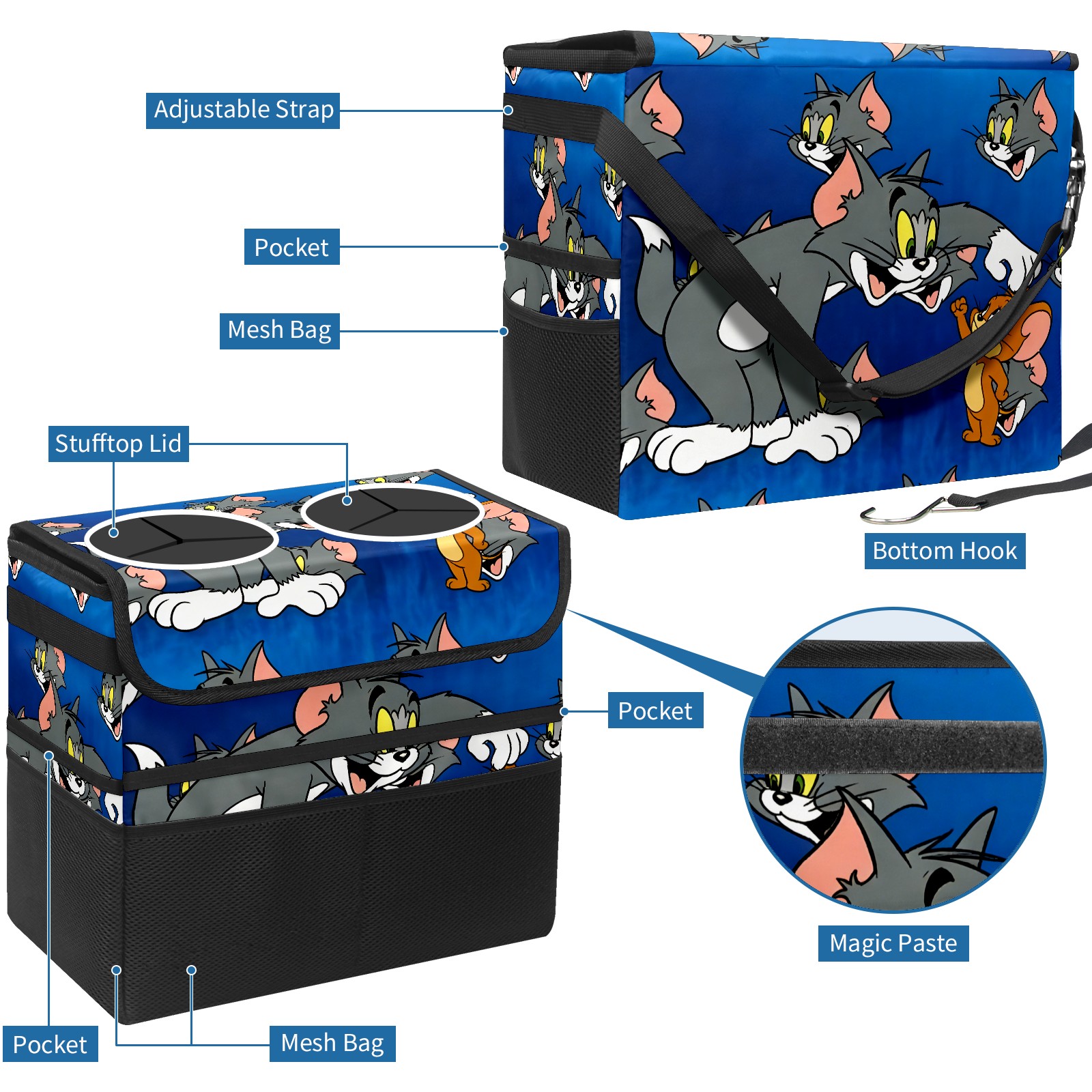 Adjustable Strap

Pocket

Mesh Bag

Stufftop Lid

Bottom Hook

Pocket

Magic Paste

Pocket

Mesh Bag