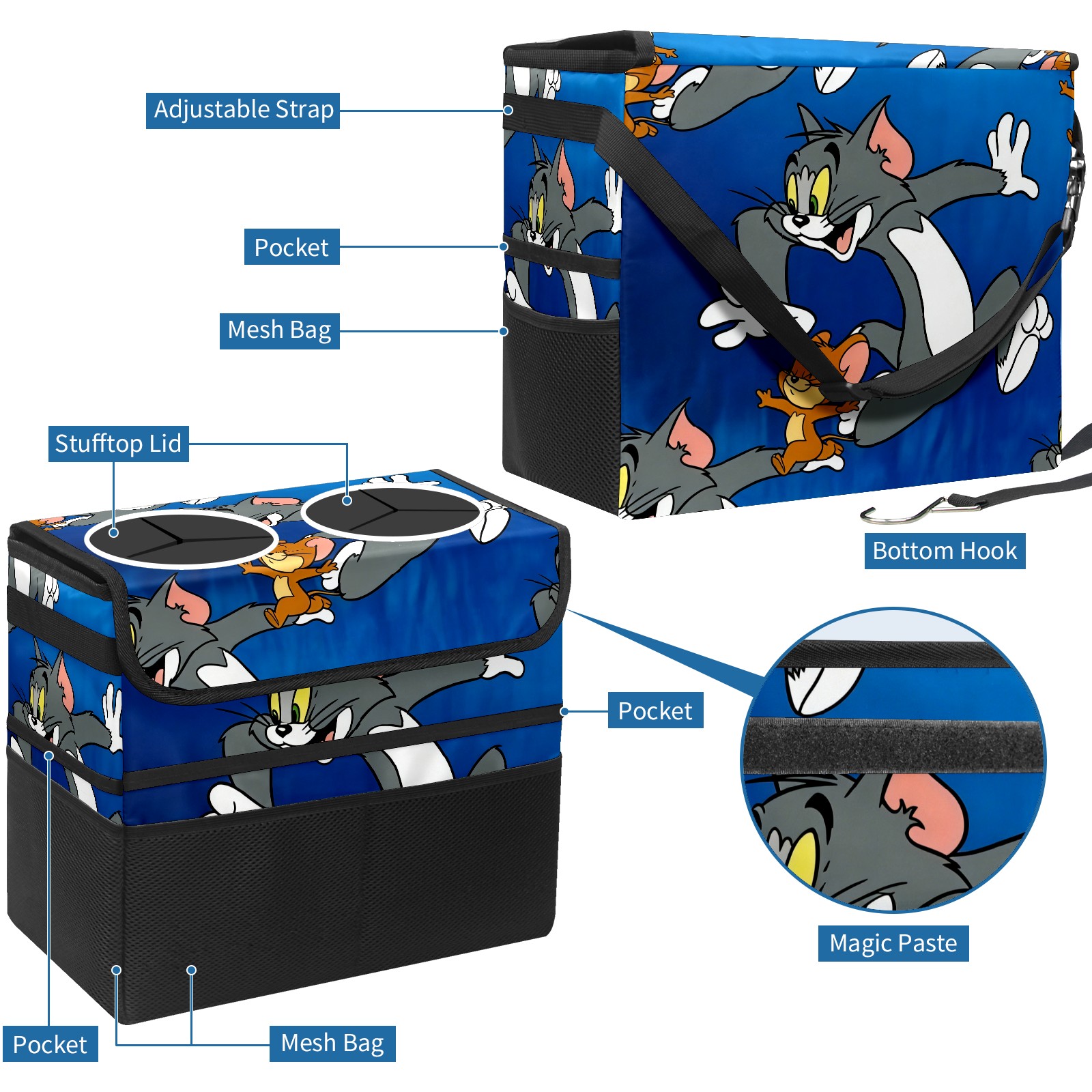 Adjustable Strap

Pocket

Mesh Bag

Stufftop Lid

Bottom Hook

Pocket

Magic Paste

Pocket

Mesh Bag