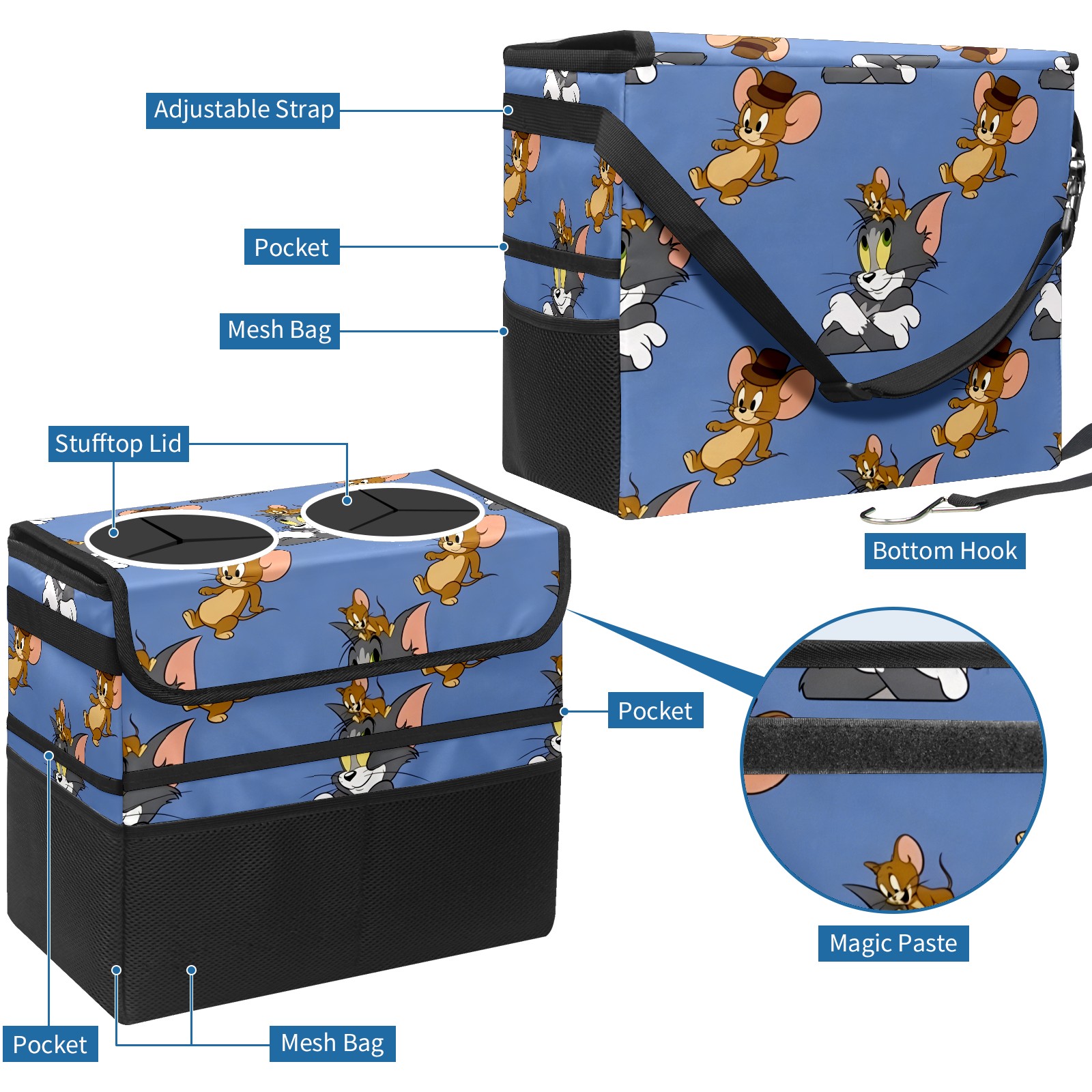 Adjustable Strap

Pocket

Mesh Bag

Stufftop Lid

Bottom Hook

Pocket

Magic Paste

Pocket

Mesh Bag