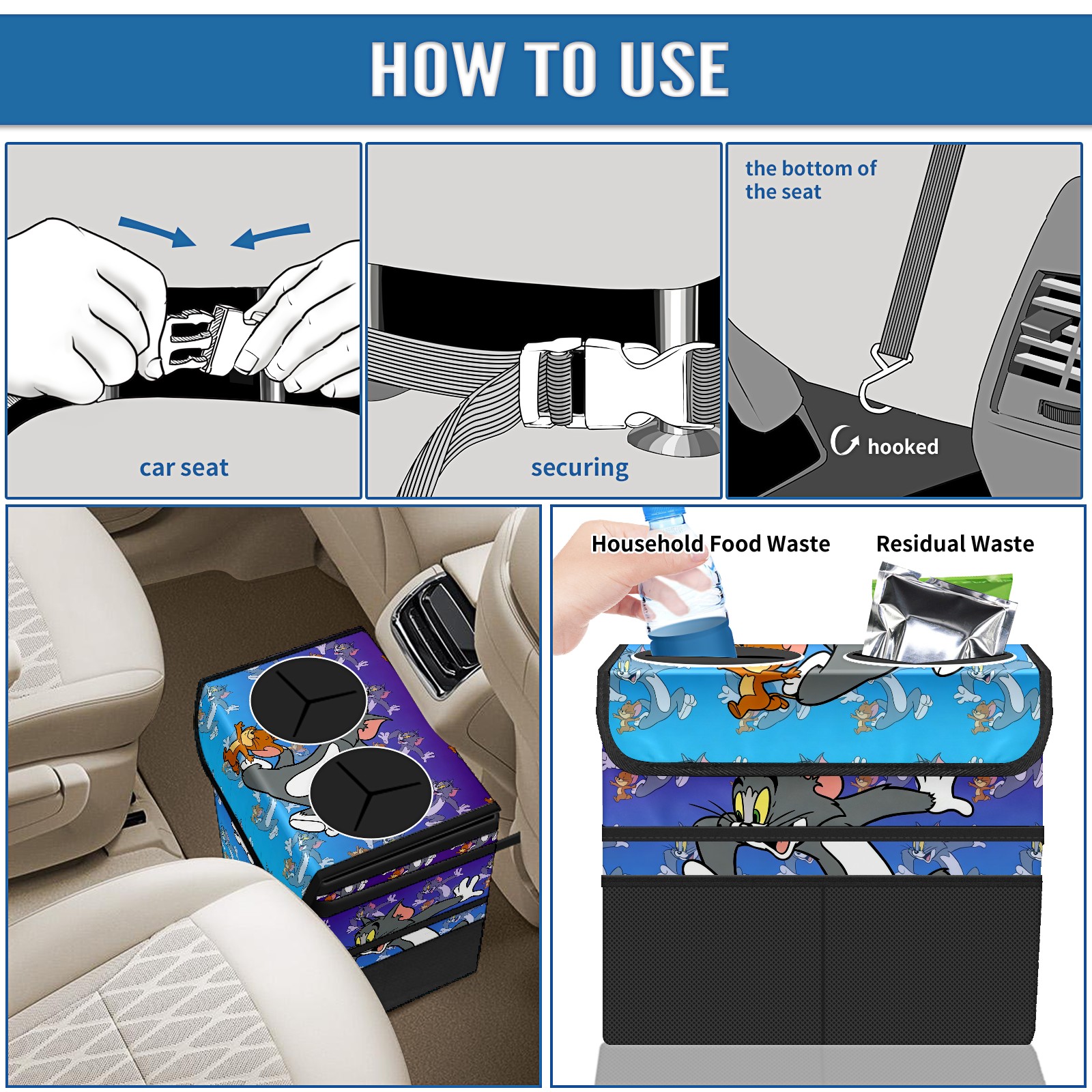 HOW TO USE

car seat

securing

the bottom of the seat

hooked

Household Food Waste

Residual Waste