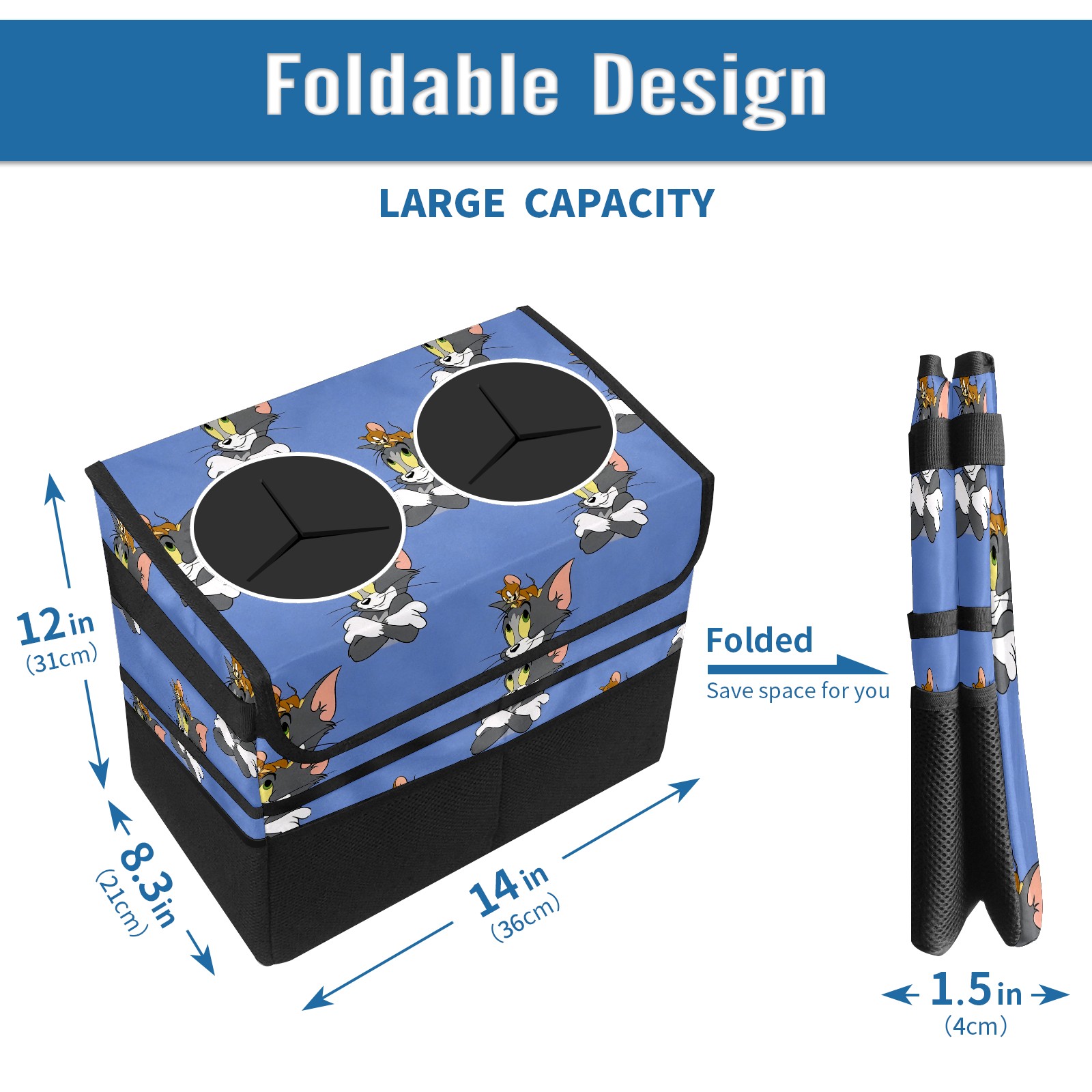 Foldable Design

LARGE CAPACITY

12in
(31cm)

8.3in
(21cm)

14in
(36cm)

Folded
Save space for you

1.5in
(4cm)