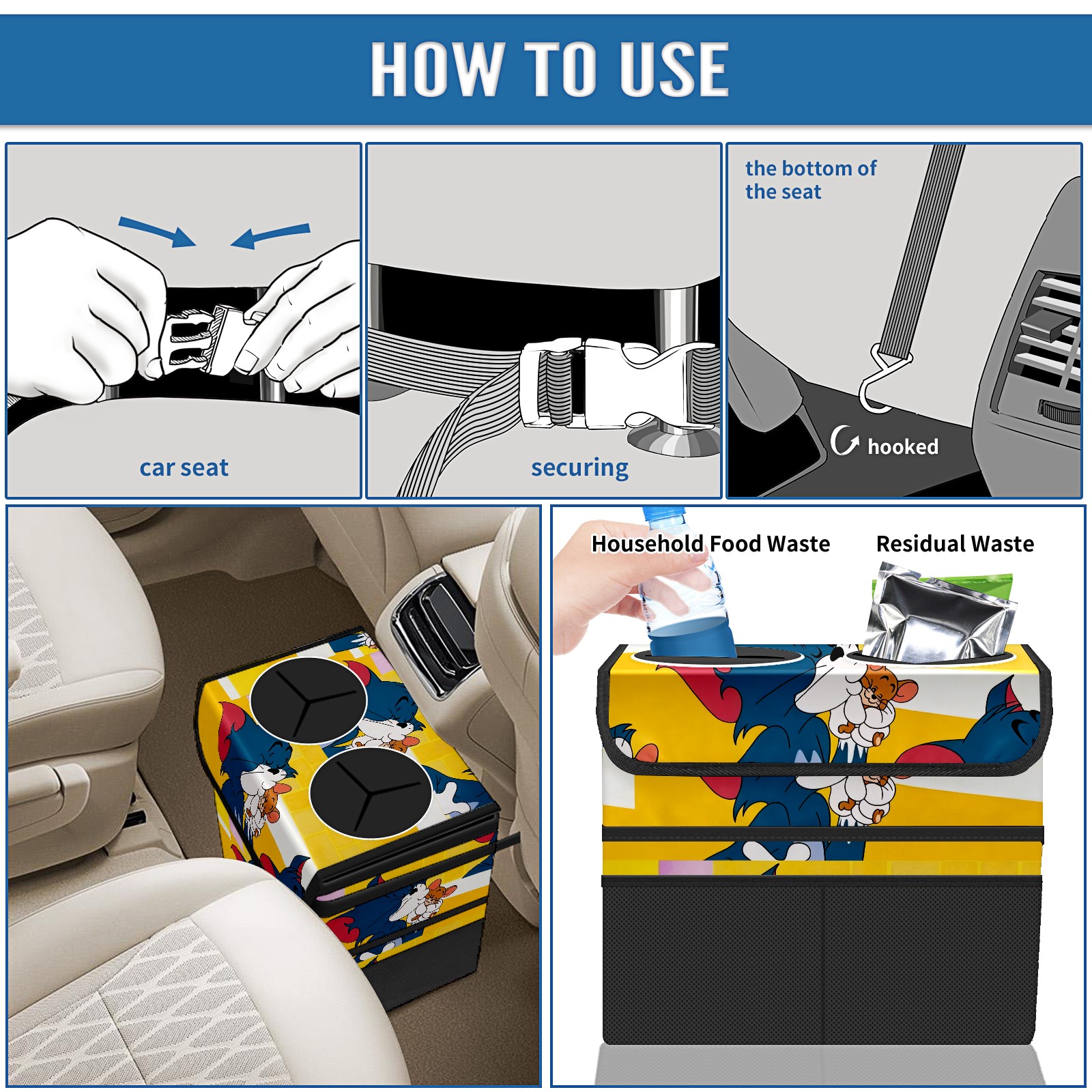 HOW TO USE

car seat

securing

the bottom of the seat

hooked

Household Food Waste

Residual Waste