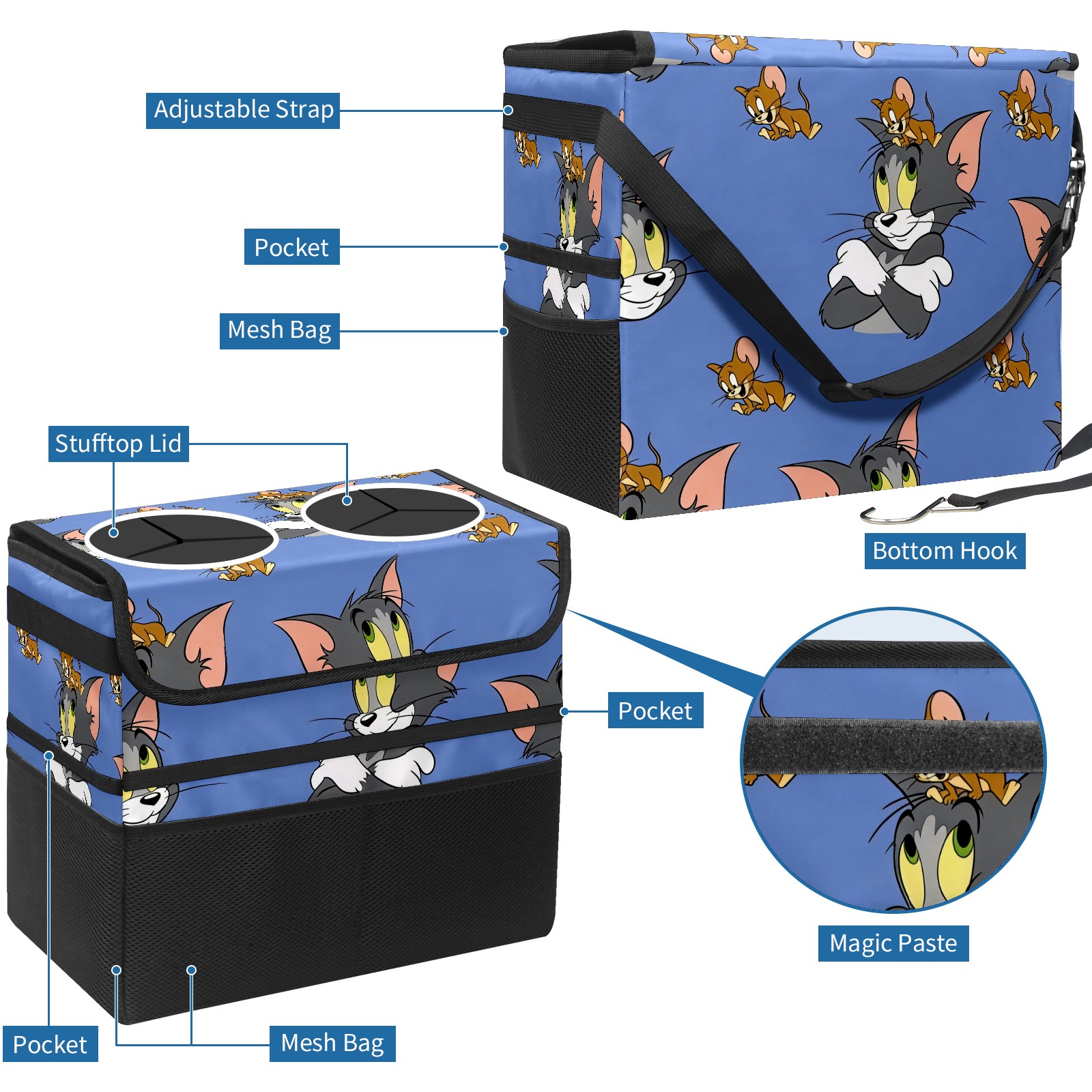 Adjustable Strap

Pocket

Mesh Bag

Stufftop Lid

Bottom Hook

Pocket

Magic Paste

Pocket

Mesh Bag