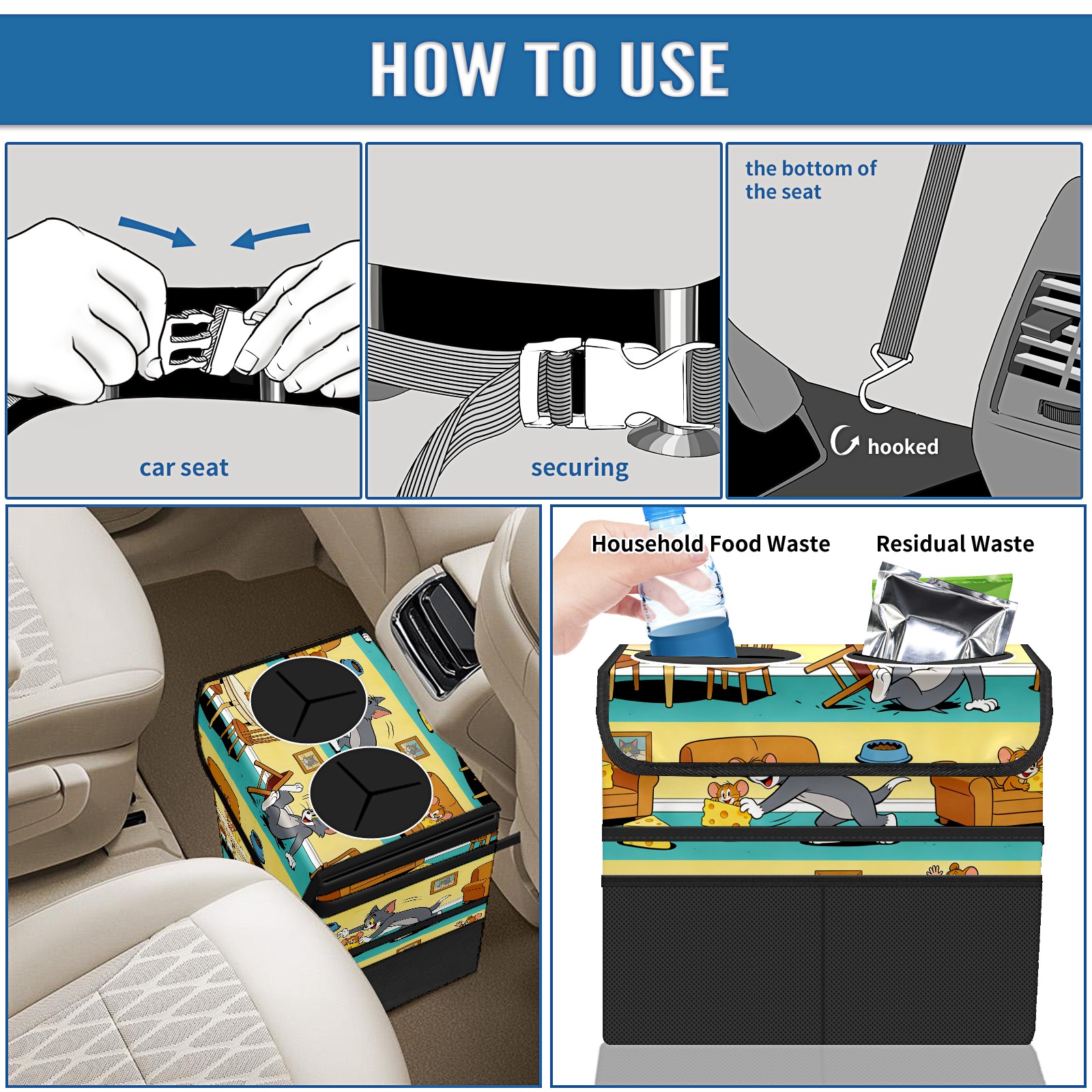 HOW TO USE

car seat

securing

the bottom of the seat

hooked

Household Food Waste

Residual Waste