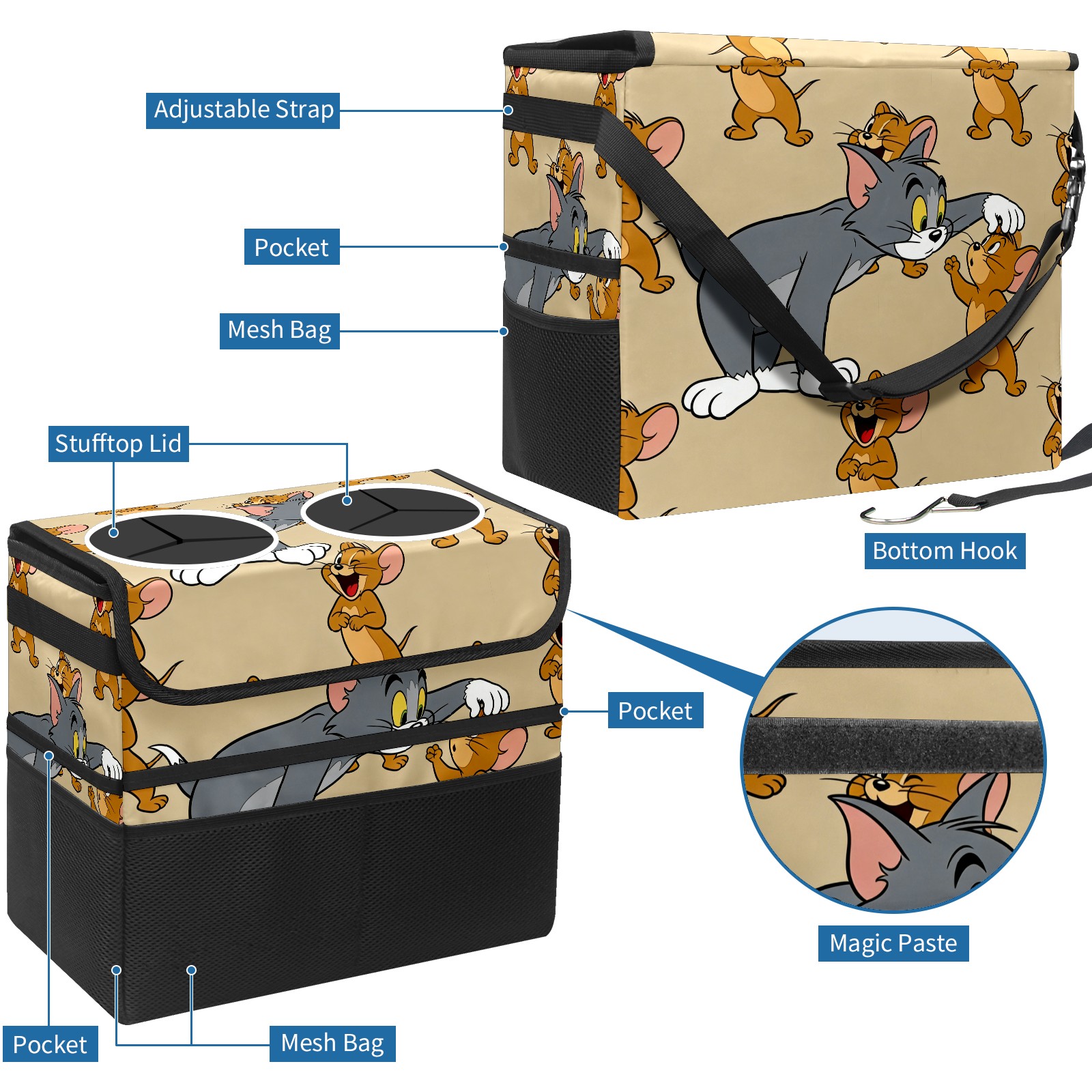 Adjustable Strap

Pocket

Mesh Bag

Stufftop Lid

Bottom Hook

Pocket

Magic Paste

Pocket

Mesh Bag