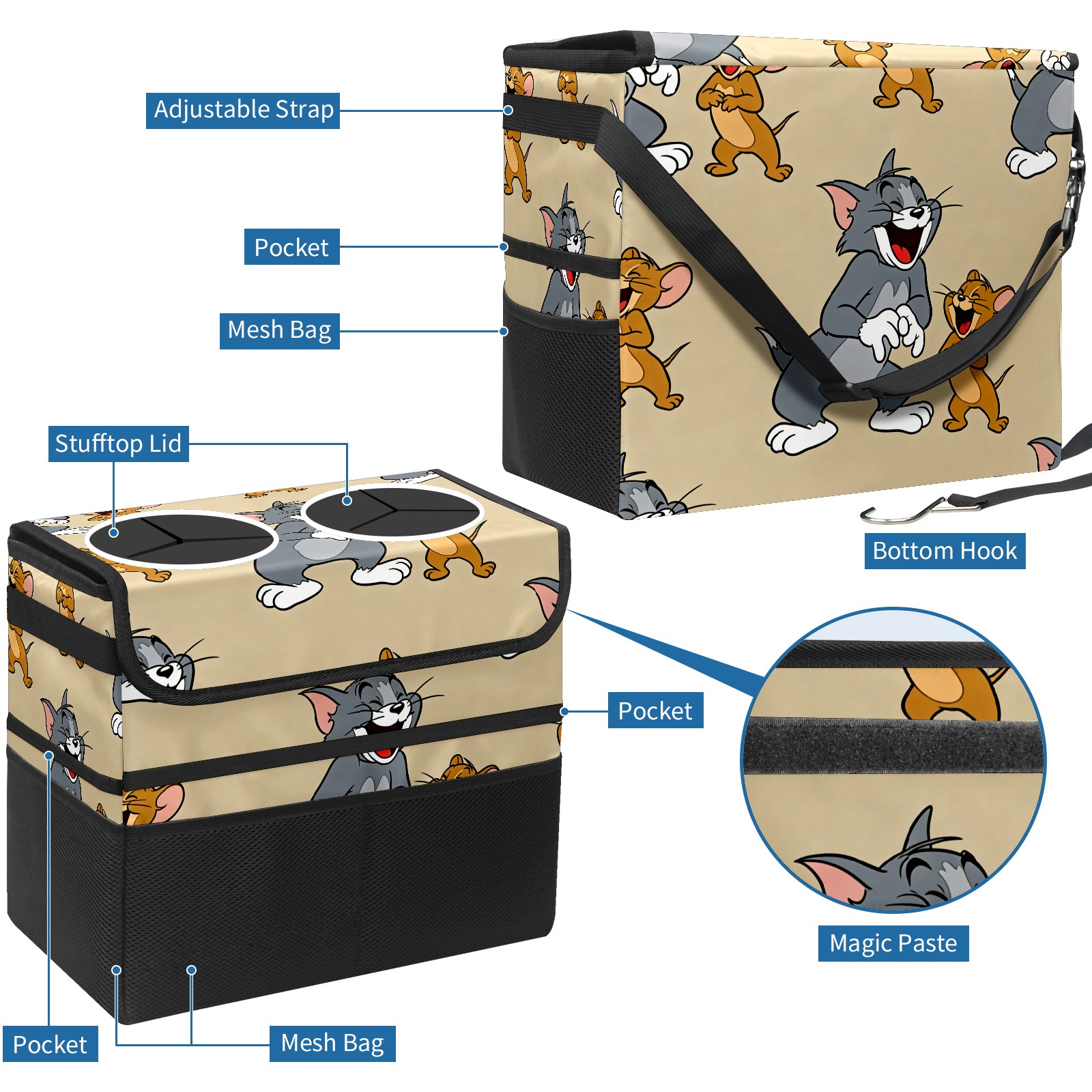 Adjustable Strap

Pocket

Mesh Bag

Stufftop Lid

Bottom Hook

Pocket

Magic Paste

Pocket

Mesh Bag