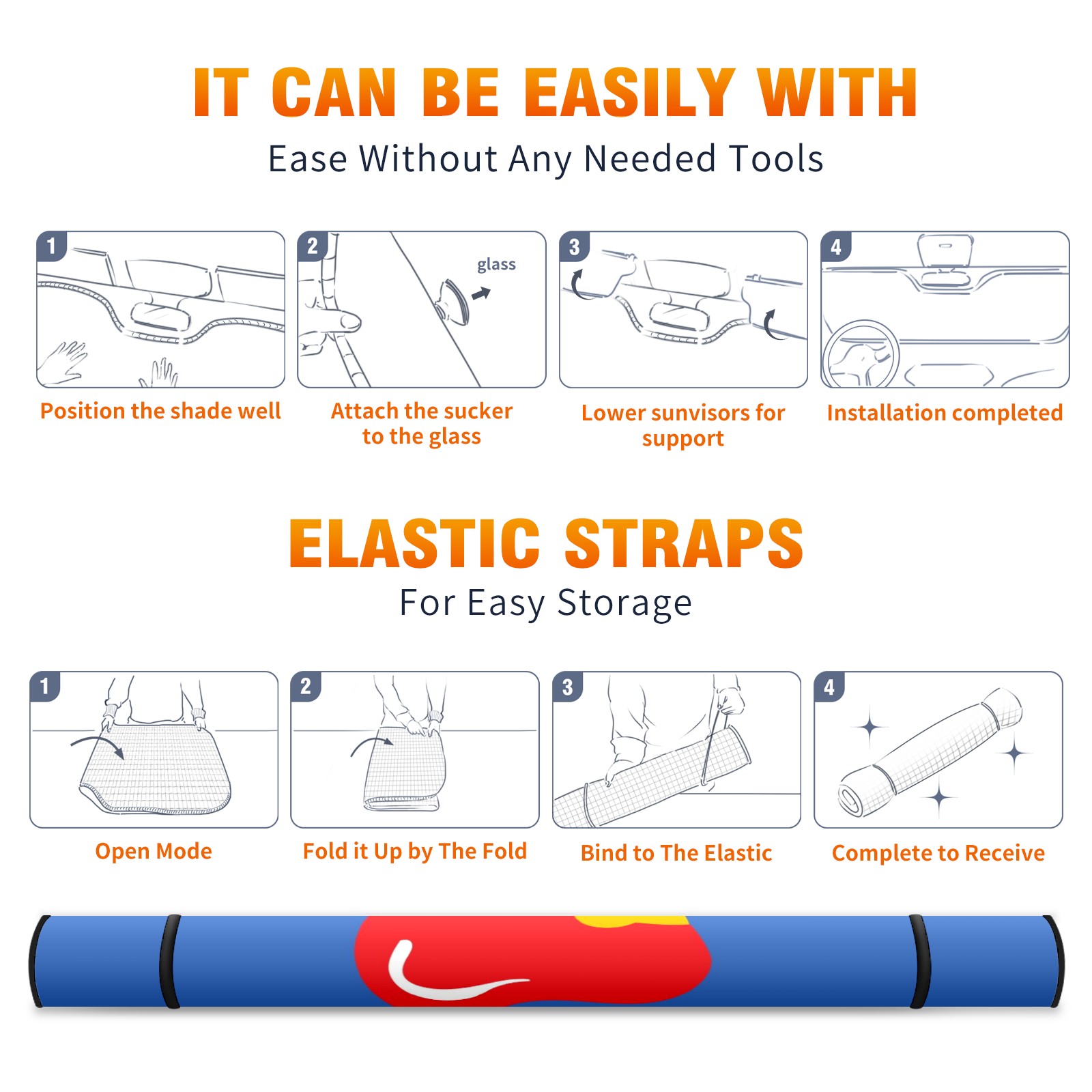 IT CAN BE EASILY WITH

Ease Without Any Needed Tools

1

Position the shade well

2

glass

Attach the sucker to the glass

3

Lower sunvisors for support

4

Installation completed

ELASTIC STRAPS

For Easy Storage

1

Open Mode

2

Fold it Up by The Fold

3

Bind to The Elastic

4

Complete to Receive