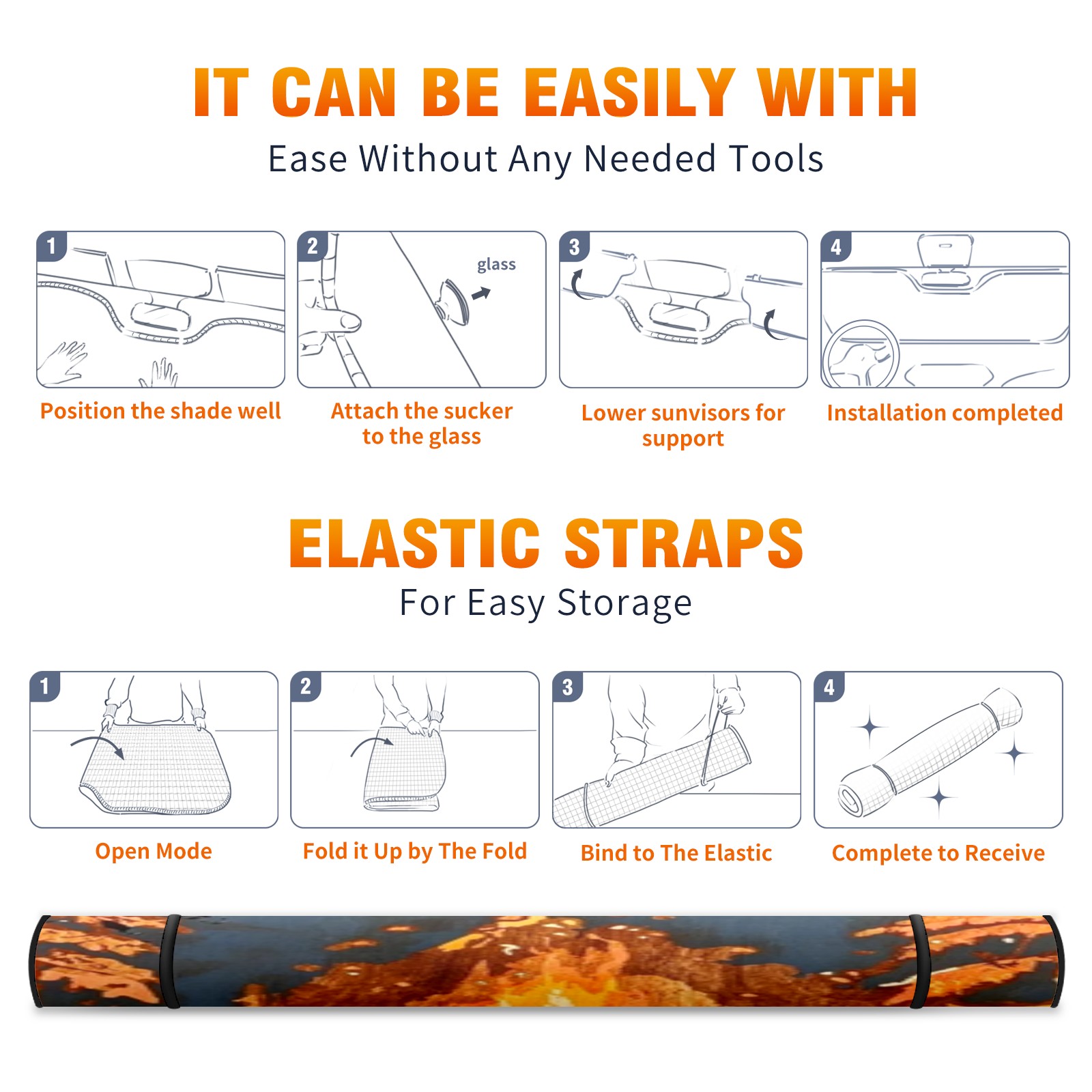 IT CAN BE EASILY WITH
Ease Without Any Needed Tools

1
Position the shade well

2
glass
Attach the sucker to the glass

3
Lower sunvisors for support

4
Installation completed

ELASTIC STRAPS
For Easy Storage

1
Open Mode

2
Fold it Up by The Fold

3
Bind to The Elastic

4
Complete to Receive