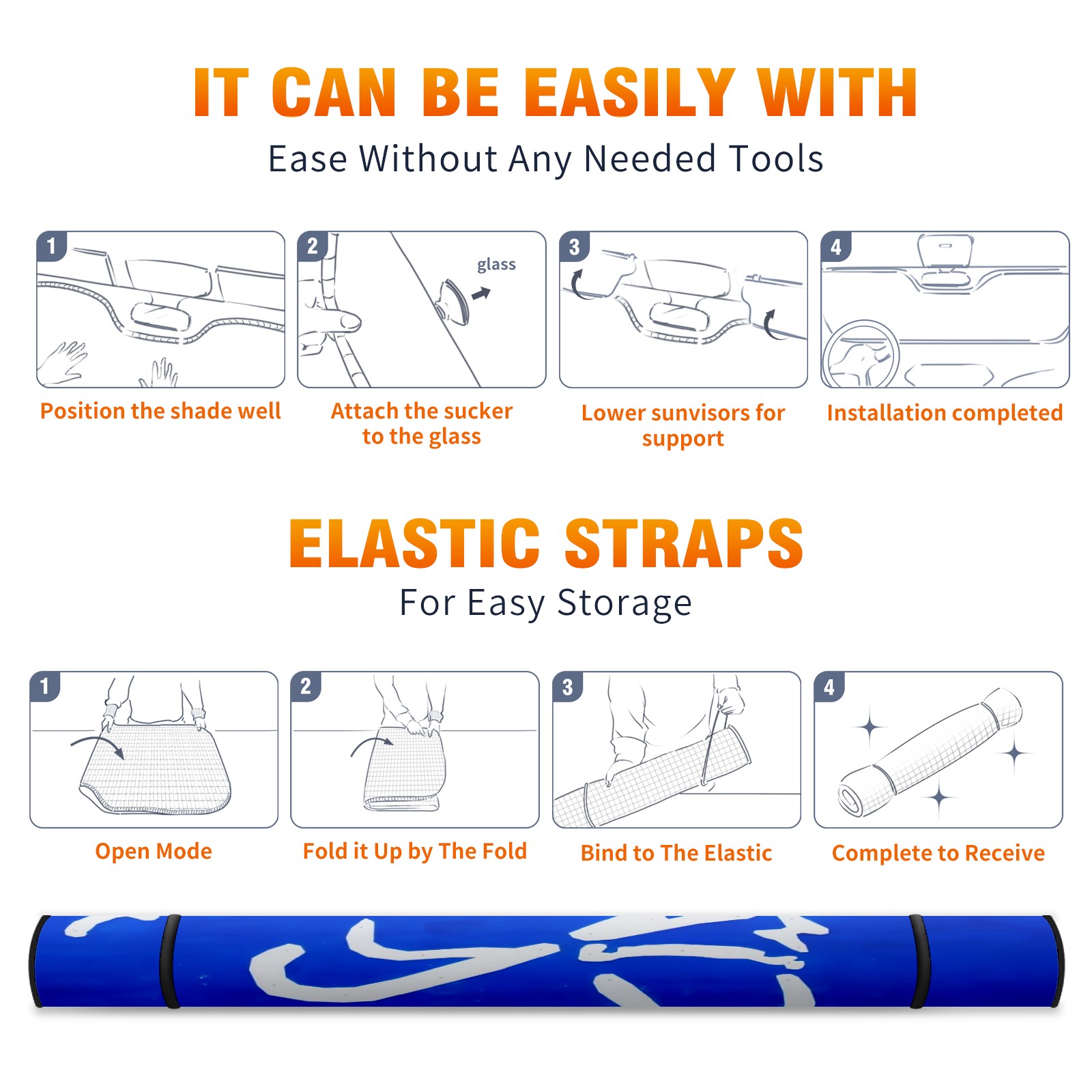 IT CAN BE EASILY WITH
Ease Without Any Needed Tools

1
Position the shade well

2
glass
Attach the sucker to the glass

3
Lower sunvisors for support

4
Installation completed

ELASTIC STRAPS
For Easy Storage

1
Open Mode

2
Fold it Up by The Fold

3
Bind to The Elastic

4
Complete to Receive